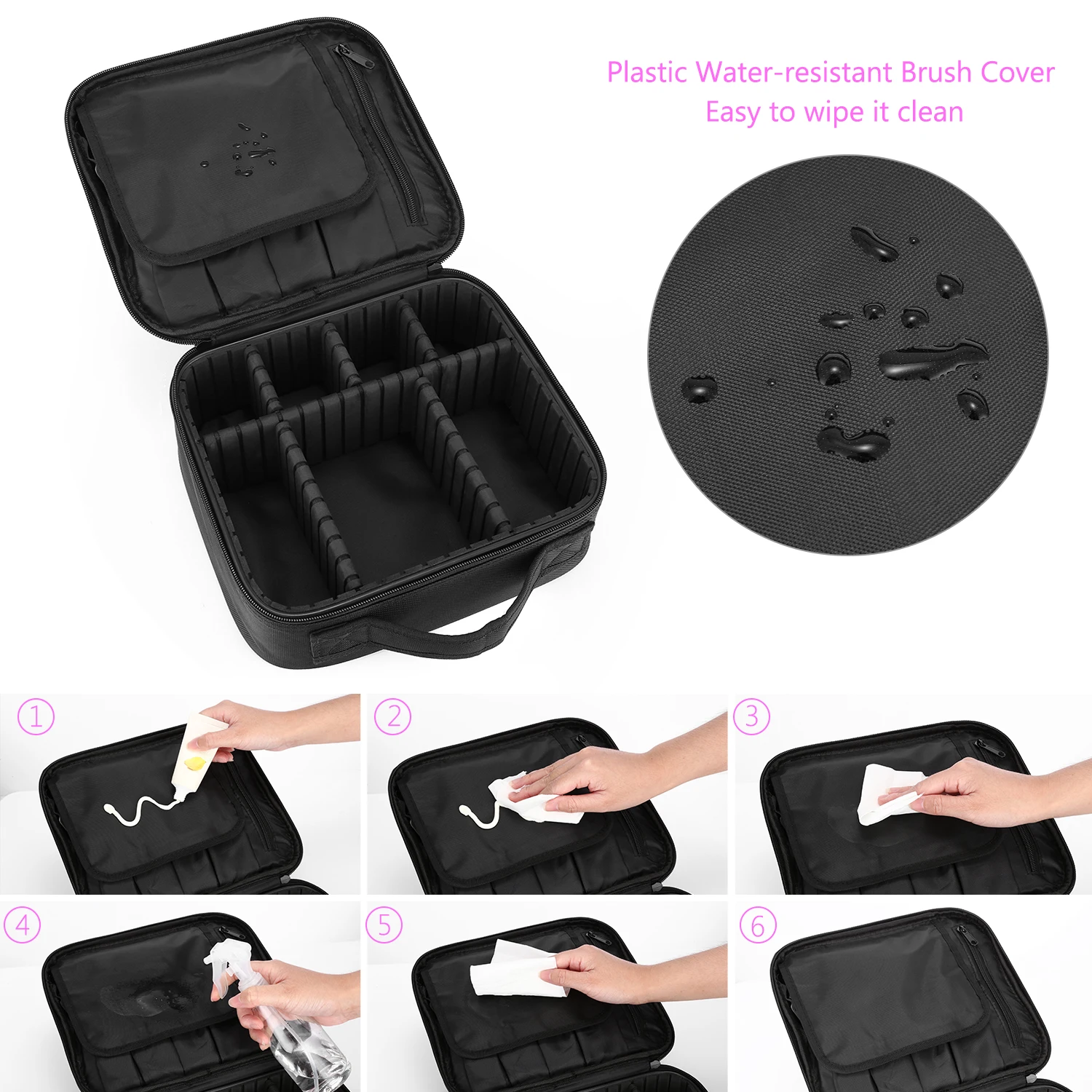 Plastic Water-resistant Brush Cover
Easy to wipe it clean

①

②

③

④

⑤

⑥