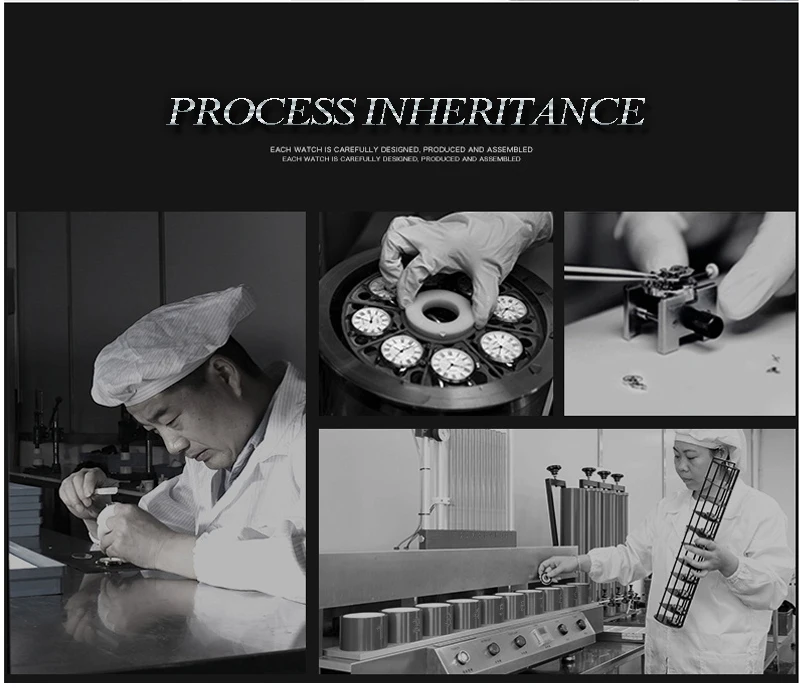 PROCESS INHERITANCE

EACH WATCH IS CAREFULLY DESIGNED, PRODUCED AND ASSEMBLED
EACH WATCH IS CAREFULLY DESIGNED, PRODUCED AND ASSEMBLED