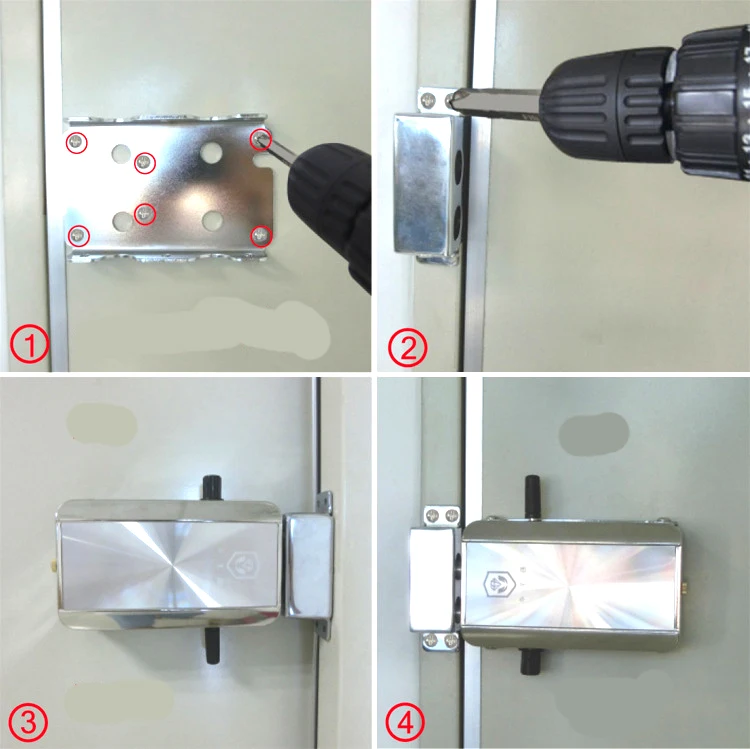 ①
②
③
④