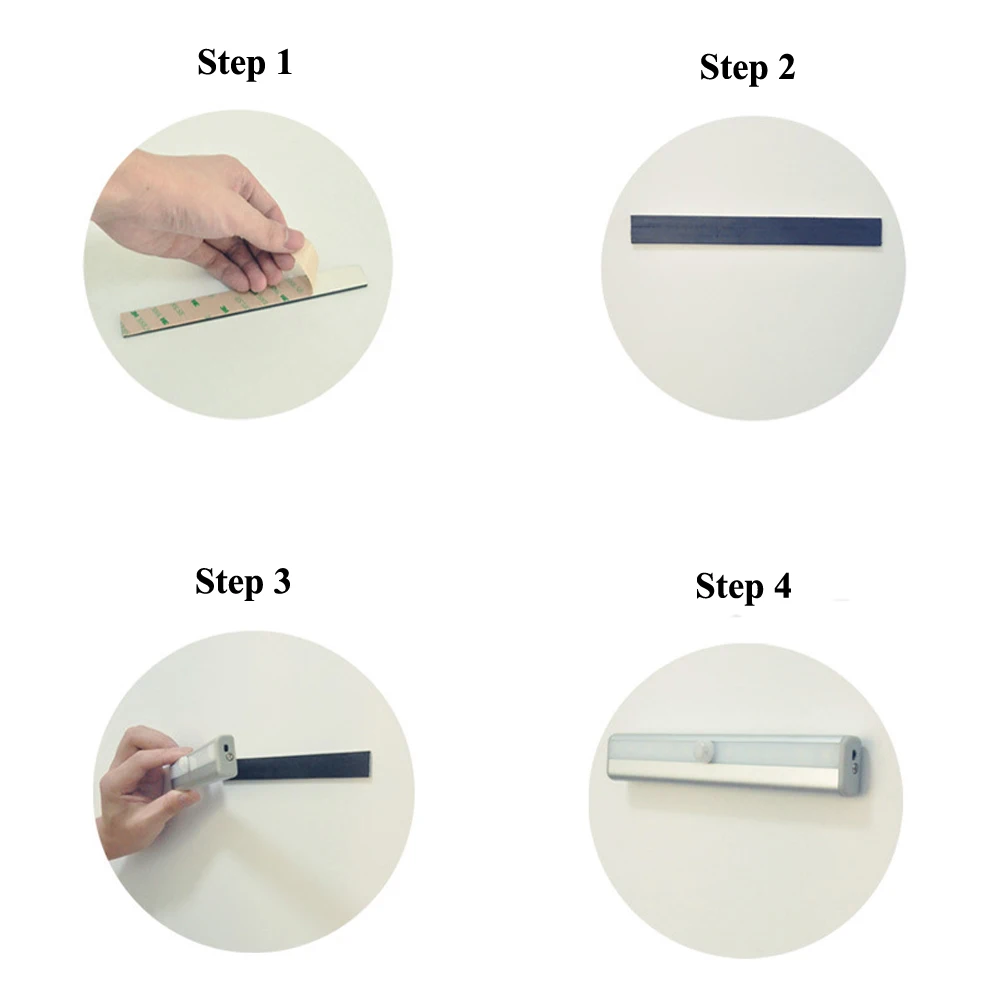 Step 1

Step 2

Step 3

Step 4