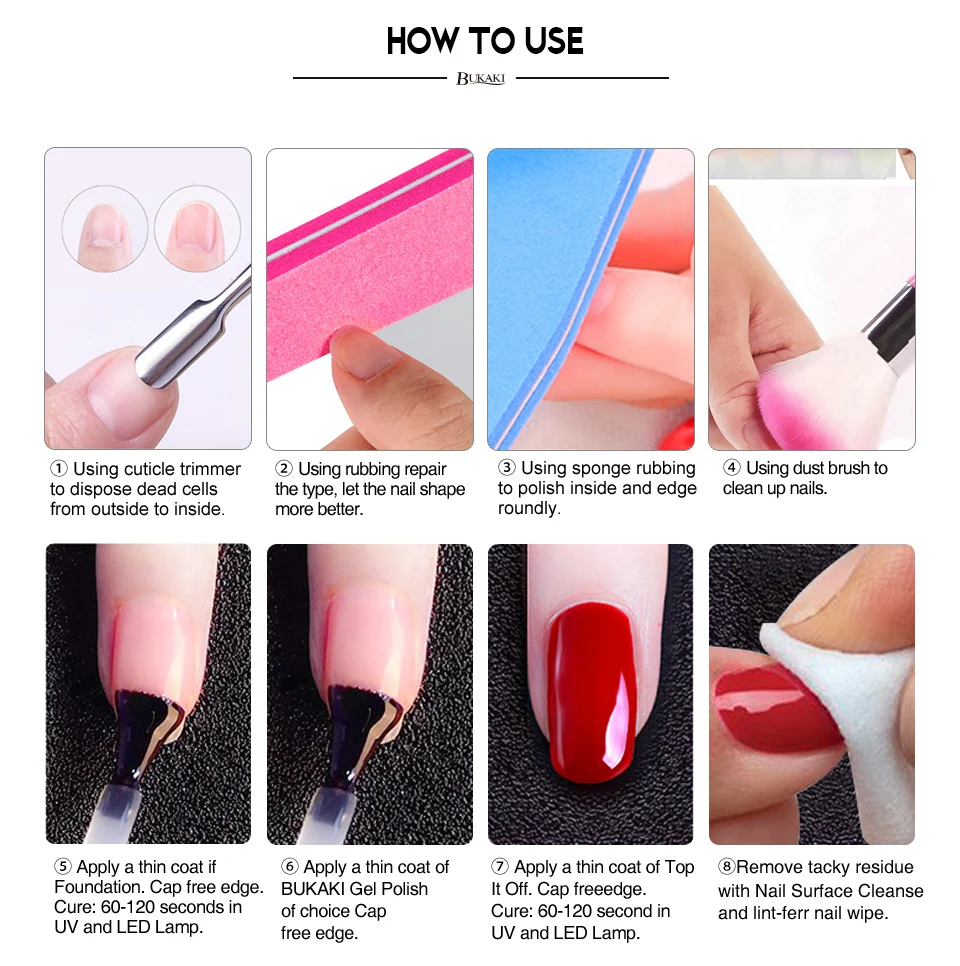 HOW TO USE

BUKAKI

① Using cuticle trimmer to dispose dead cells from outside to inside.

② Using rubbing repair the type, let the nail shape more better.

③ Using sponge rubbing to polish inside and edge roundly.

④ Using dust brush to clean up nails.

⑤ Apply a thin coat if Foundation. Cap free edge. Cure: 60-120 seconds in UV and LED Lamp.

⑥ Apply a thin coat of BUKAKI Gel Polish of choice Cap free edge.

⑦ Apply a thin coat of Top It Off. Cap freeedge. Cure: 60-120 second in UV and LED Lamp.

⑧Remove tacky residue with Nail Surface Cleanse and lint-ferr nail wipe.