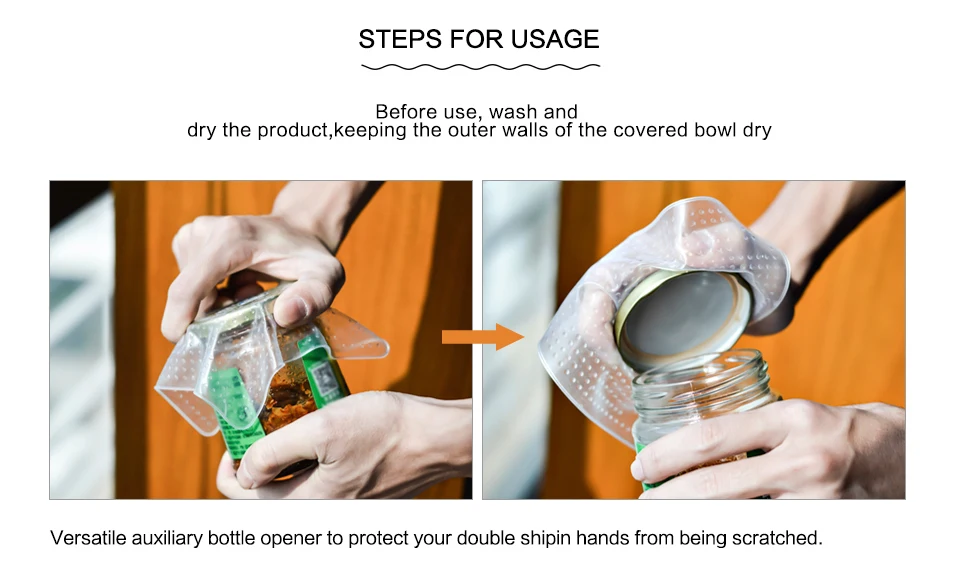 STEPS FOR USAGE

Before use, wash and
dry the product,keeping the outer walls of the covered bowl dry

Versatile auxiliary bottle opener to protect your double shipin hands from being scratched.