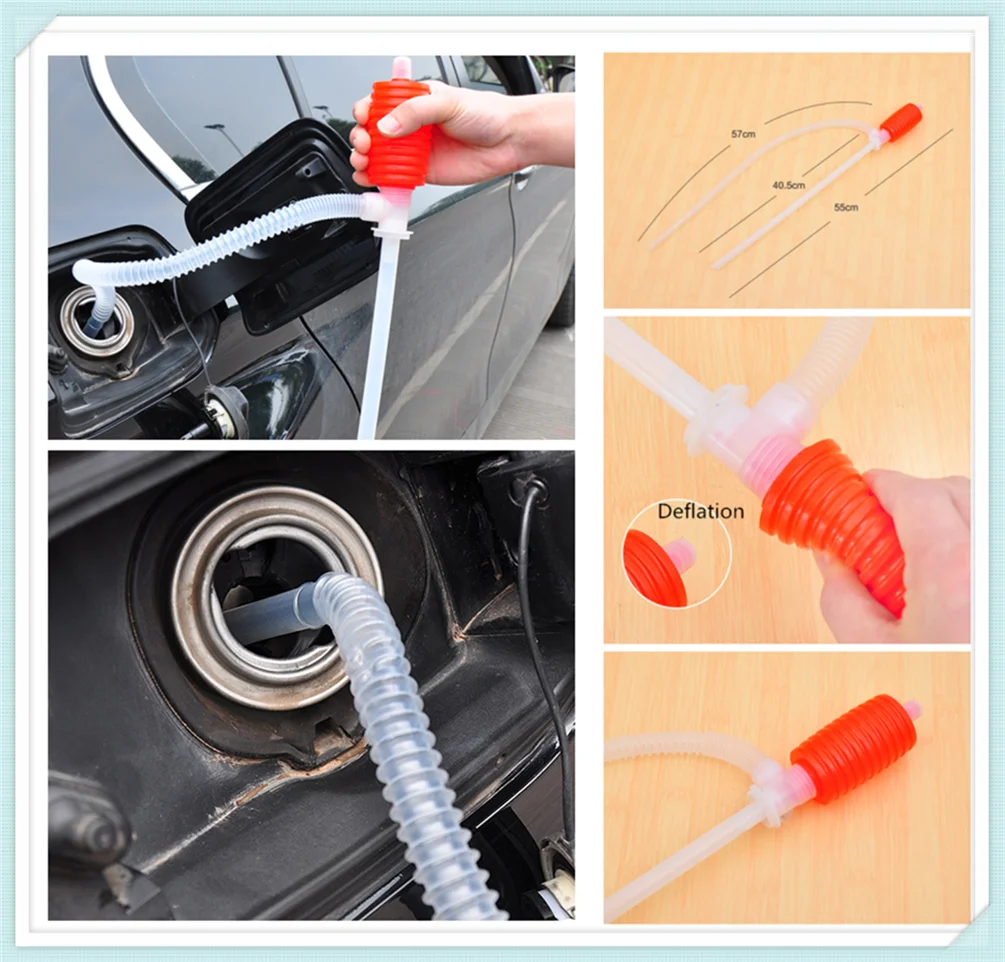 57cm

40.5cm

55cm

Deflation