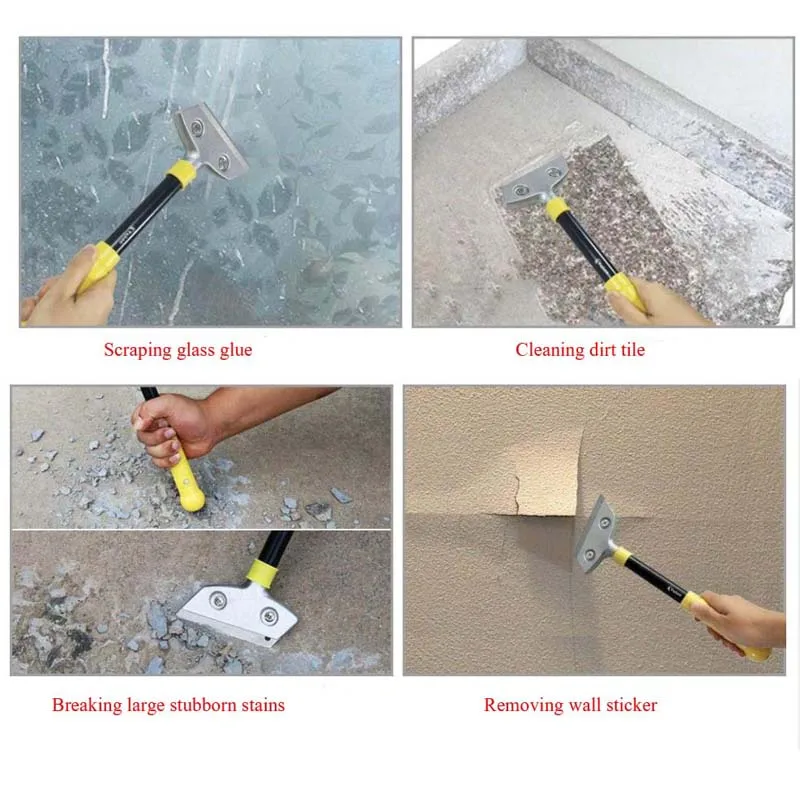 Scraping glass glue

Cleaning dirt tile

Breaking large stubborn stains

Removing wall sticker