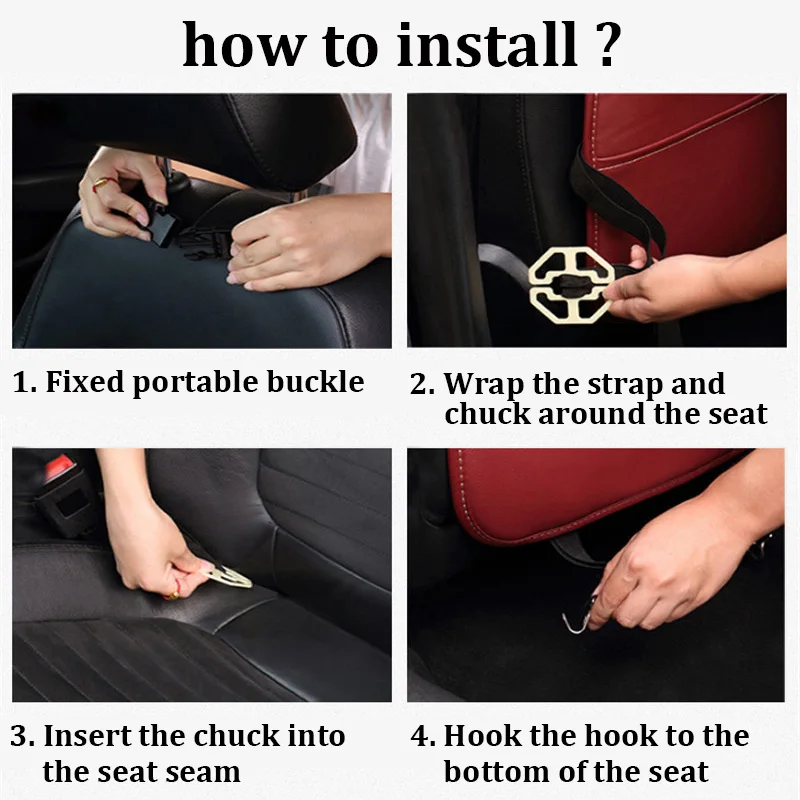 how to install ?

1. Fixed portable buckle

2. Wrap the strap and chuck around the seat

3. Insert the chuck into the seat seam

4. Hook the hook to the bottom of the seat