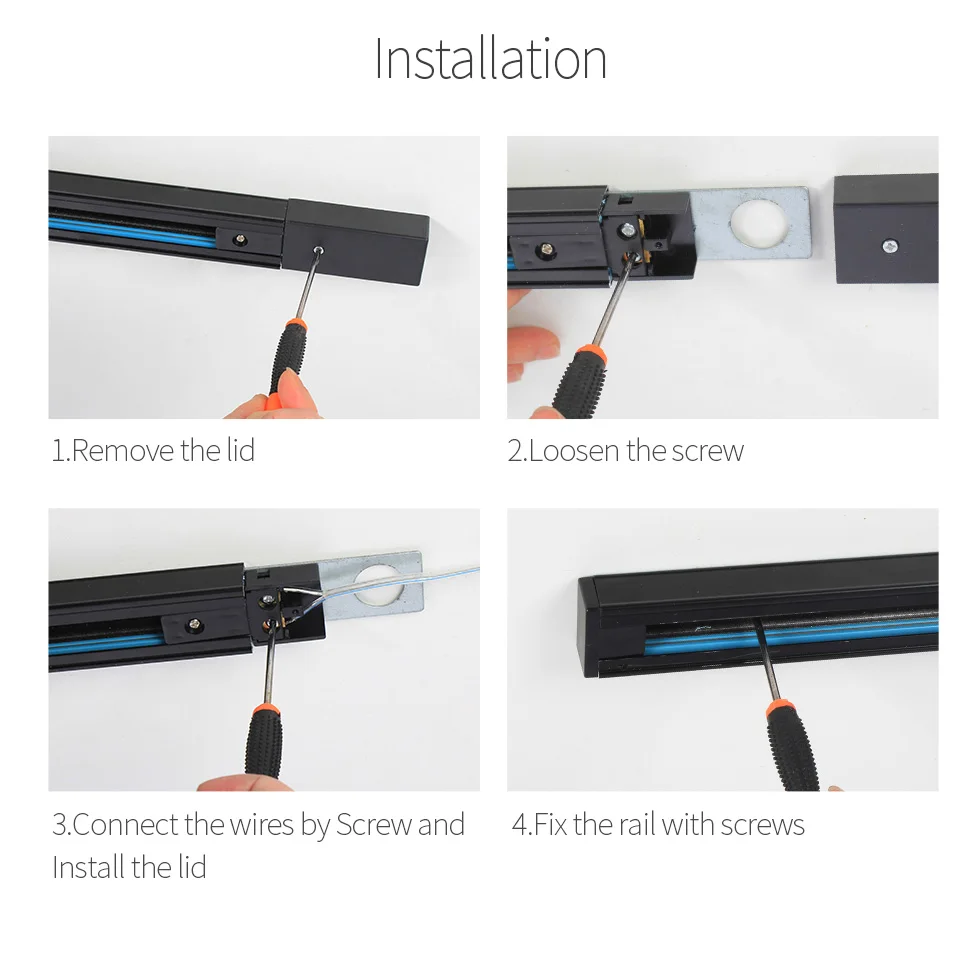 Installation

1.Remove the lid

2.Loosen the screw

3.Connect the wires by Screw and Install the lid

4.Fix the rail with screws