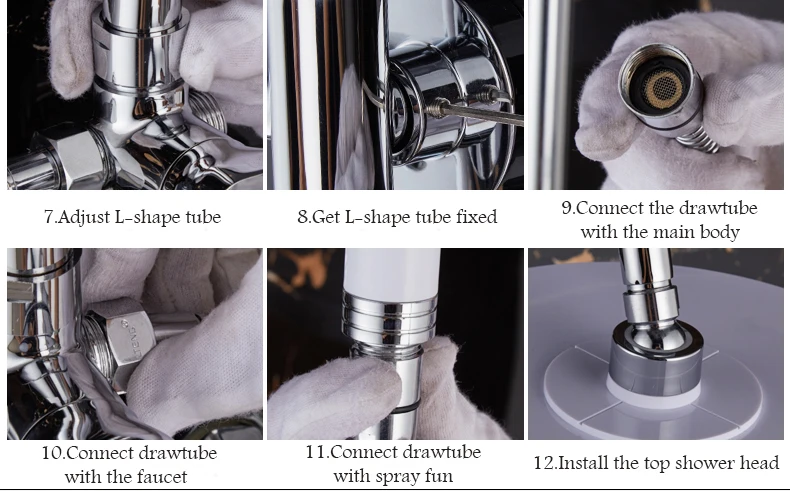 7.Adjust L-shape tube

8.Get L-shape tube fixed

9.Connect the drawtube with the main body

10.Connect drawtube with the faucet

11.Connect drawtube with spray fun

12.Install the top shower head