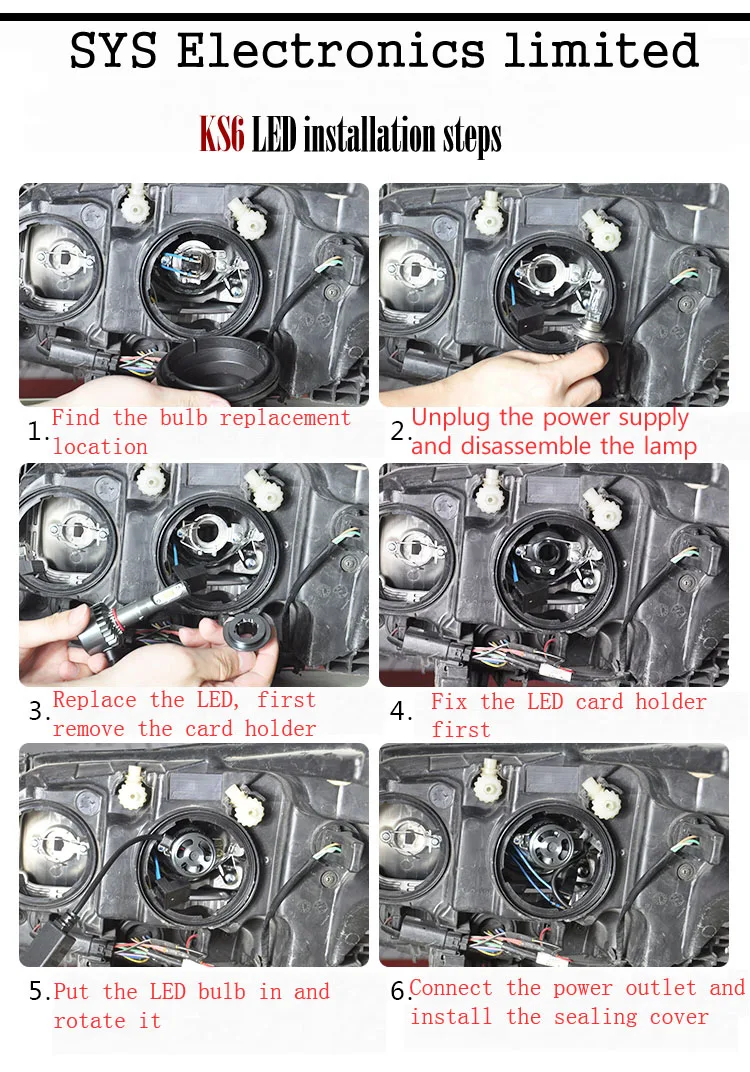 SYS Electronics limited

KS6 LED installation steps

1. Find the bulb replacement location

2. Unplug the power supply and disassemble the lamp

3. Replace the LED, first remove the card holder

4. Fix the LED card holder first

5. Put the LED bulb in and rotate it

6. Connect the power outlet and install the sealing cover