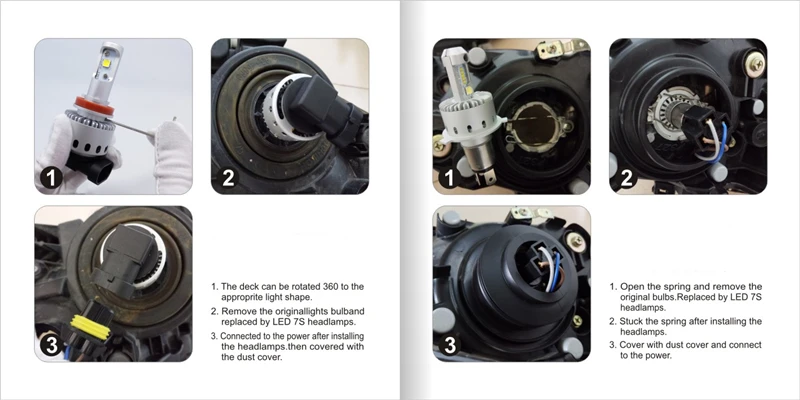 1

2

3

1. The deck can be rotated 360 to the approprite light shape.
2. Remove the originallights bulband replaced by LED 7S headlamps.
3. Connected to the power after installing the headlamps.then covered with the dust cover.

1

2

3

1. Open the spring and remove the original bulbs.Replaced by LED 7S headlamps.
2. Stuck the spring after installing the headlamps.
3. Cover with dust cover and connect to the power.