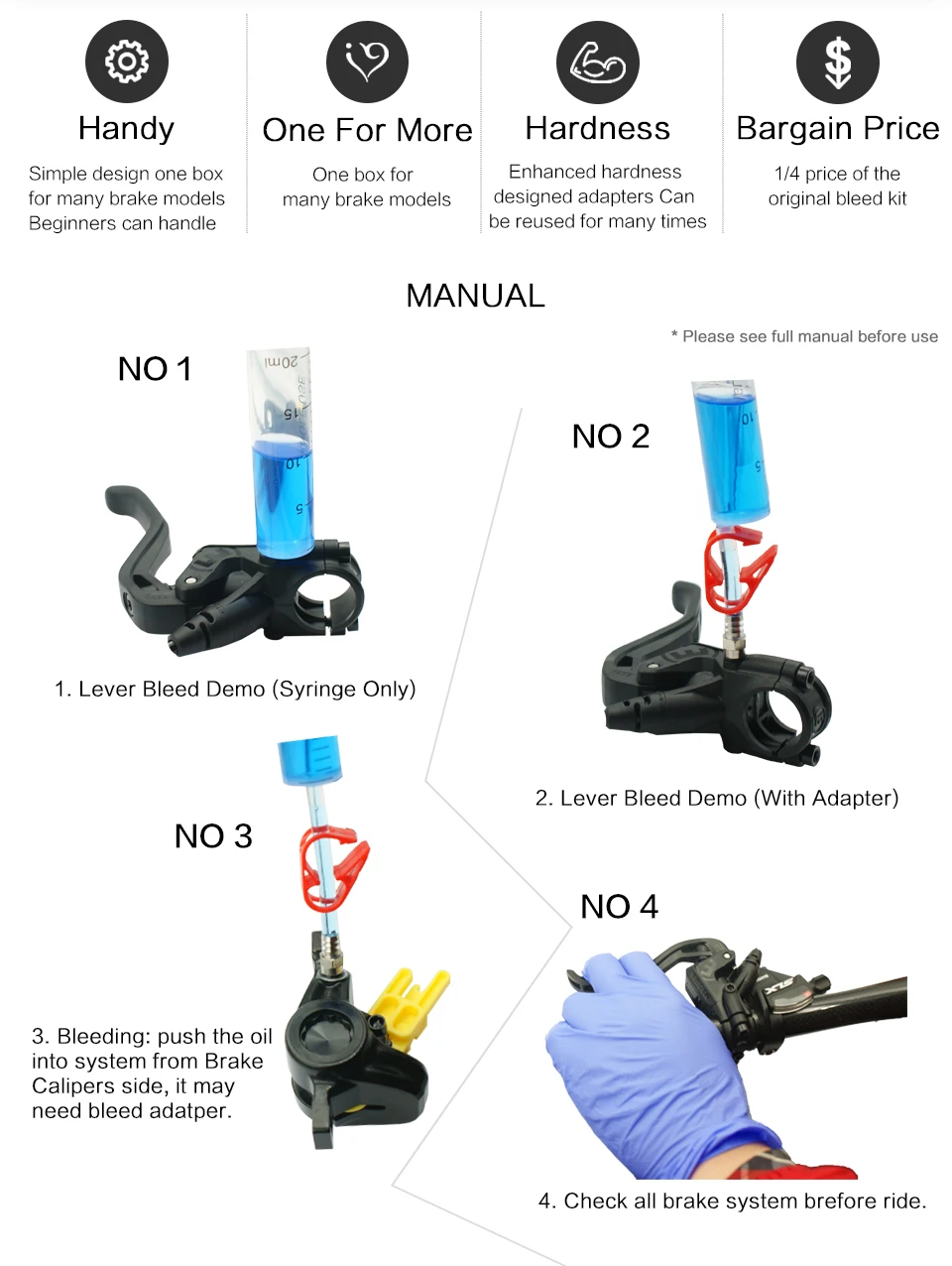 Handy

Simple design one box for many brake models Beginners can handle

One For More

One box for many brake models

Hardness

Enhanced hardness designed adapters Can be reused for many times

Bargain Price

1/4 price of the original bleed kit

MANUAL

* Please see full manual before use

NO 1

20ml
15
10
5

1. Lever Bleed Demo (Syringe Only)

NO 2

10
5

2. Lever Bleed Demo (With Adapter)

NO 3

3. Bleeding: push the oil into system from Brake Calipers side, it may need bleed adatper.

NO 4

SLX

4. Check all brake system brefore ride.