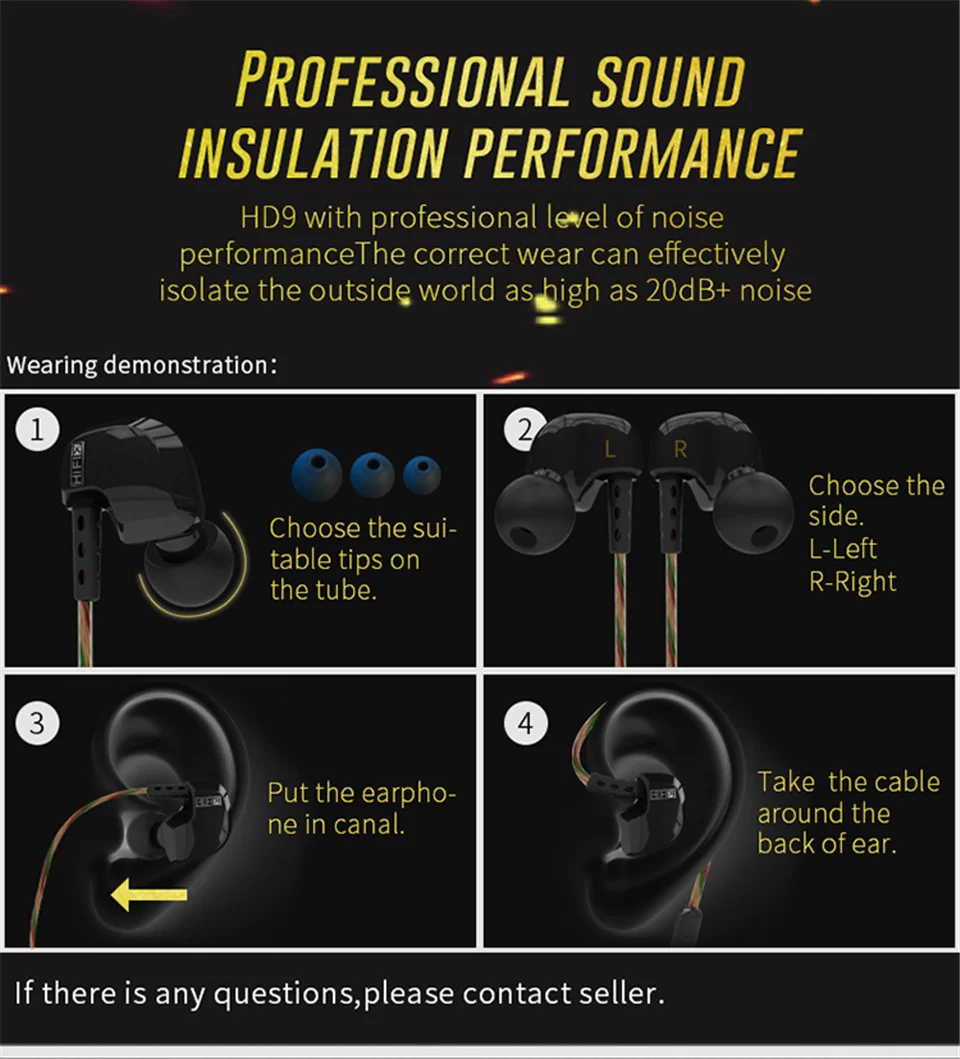 PROFESSIONAL SOUND INSULATION PERFORMANCE

HD9 with professional level of noise performanceThe correct wear can effectively isolate the outside world as high as 20dB+ noise

Wearing demonstration:

1

Choose the suitable tips on the tube.

2

L R

Choose the side.
L-Left
R-Right

3

Put the earphone in canal.

4

Take the cable around the back of ear.

If there is any questions,please contact seller.