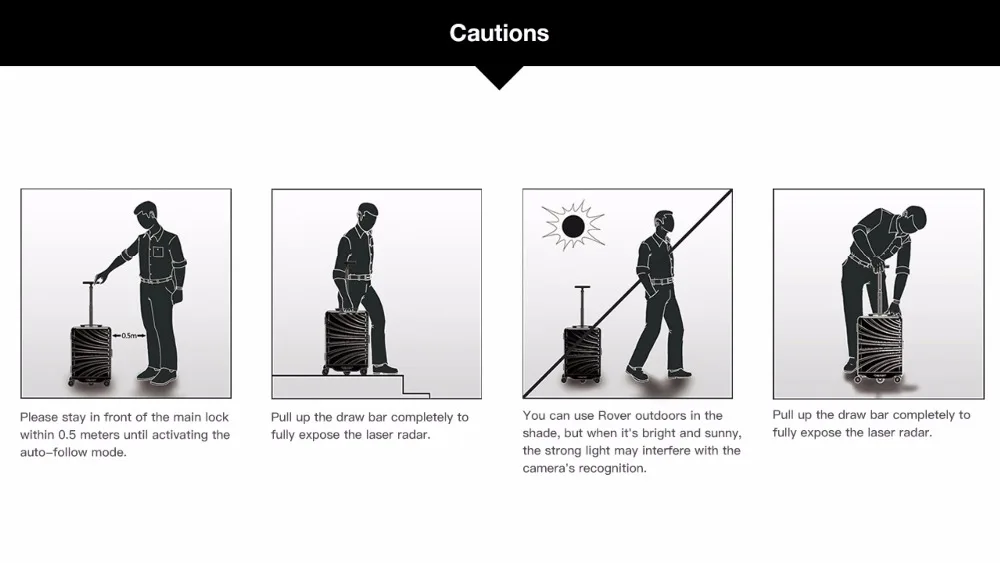 Cautions

0.5m

Please stay in front of the main lock within 0.5 meters until activating the auto-follow mode.

Pull up the draw bar completely to fully expose the laser radar.

You can use Rover outdoors in the shade, but when it's bright and sunny, the strong light may interfere with the camera's recognition.

Pull up the draw bar completely to fully expose the laser radar.