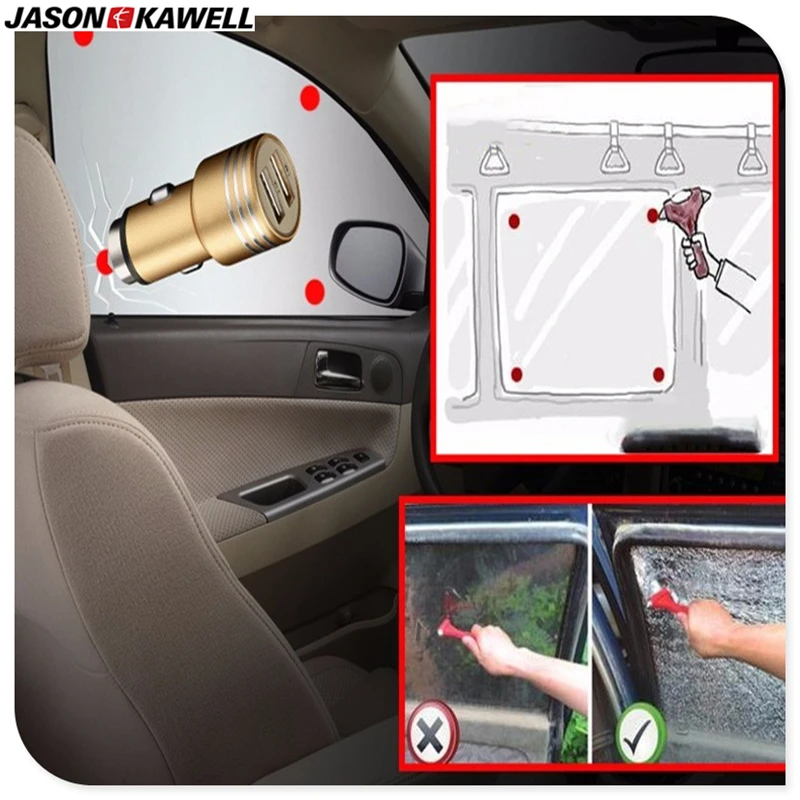 JASON KAWELL