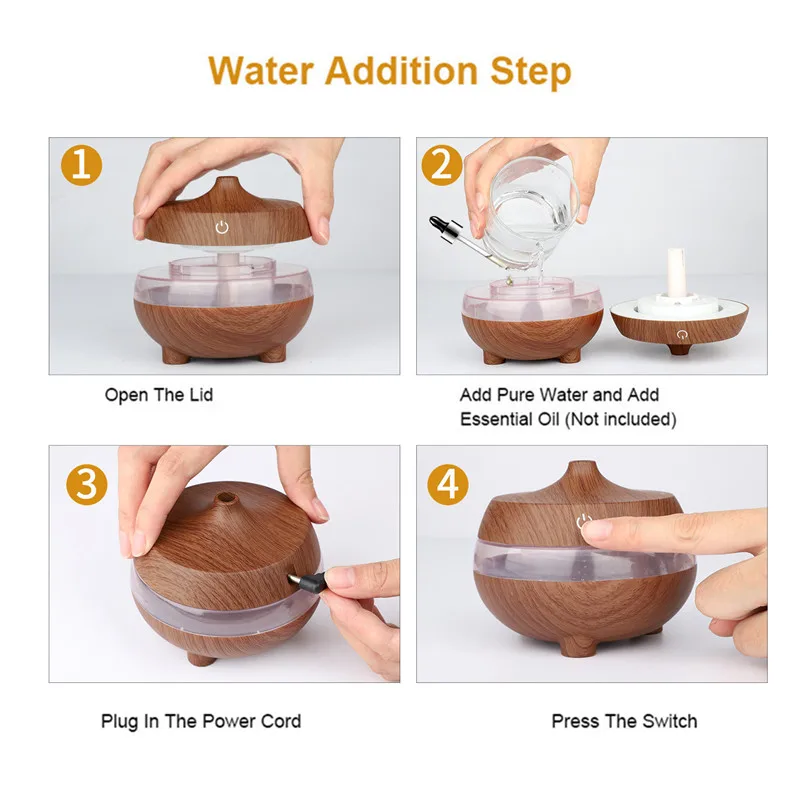 Water Addition Step

1

Open The Lid

2

Add Pure Water and Add Essential Oil (Not included)

3

Plug In The Power Cord

4

Press The Switch