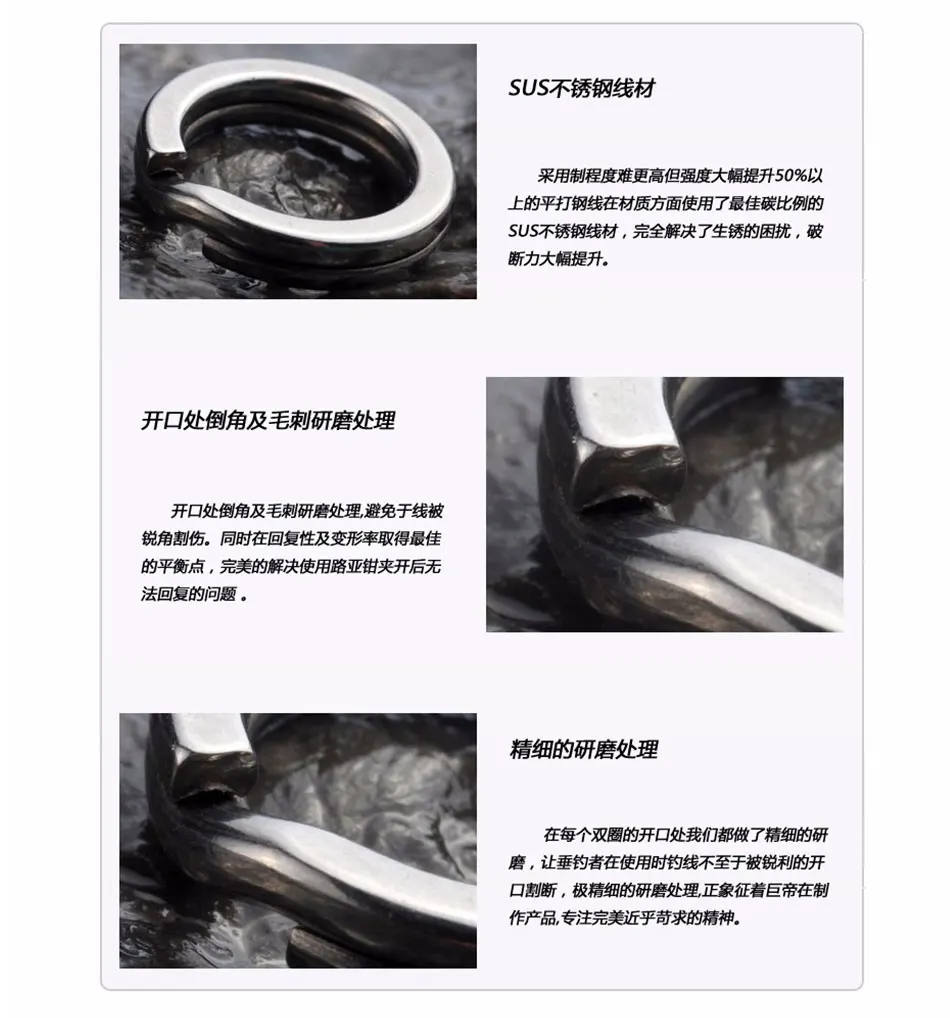 SUS不锈钢线材

采用制程度难更高但强度大幅提升50%以上的平打钢线在材质方面使用了最佳碳比例的SUS不锈钢线材，完全解决了生锈的困扰，破断力大幅提升。

开口处倒角及毛刺研磨处理

开口处倒角及毛刺研磨处理,避免于线被锐角割伤。同时在回复性及变形率取得最佳的平衡点，完美的解决使用路亚钳夹开后无法回复的问题。

精细的研磨处理

在每个双圈的开口处我们都做了精细的研磨，让垂钓者在使用时钓线不至于被锐利的开口割断，极精细的研磨处理,正象征着巨帝在制作产品,专注完美近乎苛求的精神。