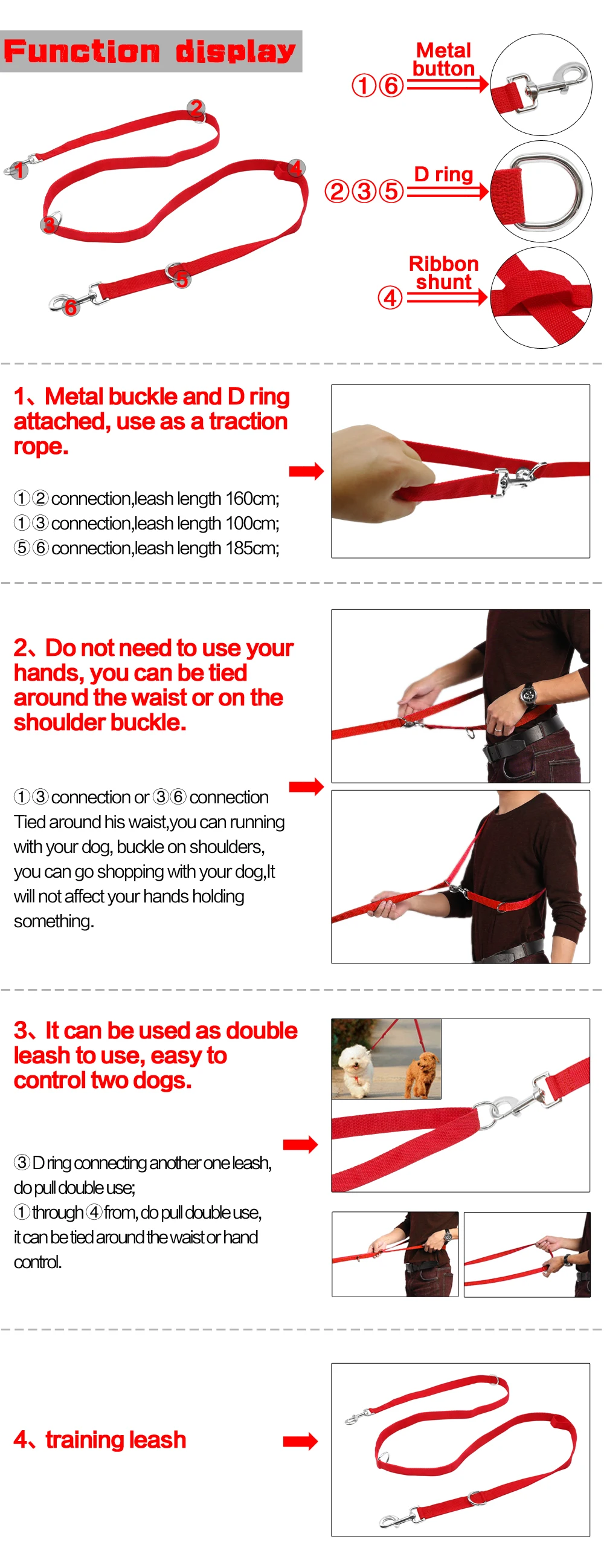 Function display

1
2
3
4
5
6

①⑥ Metal button

②③⑤ D ring

④ Ribbon shunt

1、Metal buckle and D ring attached, use as a traction rope.

①② connection,leash length 160cm;
①③ connection,leash length 100cm;
⑤⑥ connection,leash length 185cm;

2、Do not need to use your hands, you can be tied around the waist or on the shoulder buckle.

①③ connection or ③⑥ connection
Tied around his waist,you can running with your dog, buckle on shoulders, you can go shopping with your dog,It will not affect your hands holding something.

3、It can be used as double leash to use, easy to control two dogs.

③ D ring connecting another one leash, do pull double use;
① through ④ from, do pull double use, it can be tied around the waist or hand control.

4、training leash