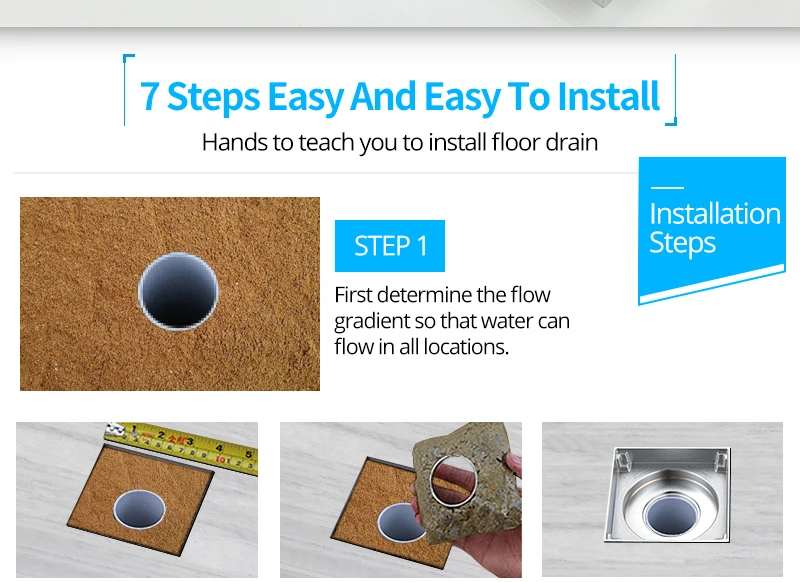 7 Steps Easy And Easy To Install

Hands to teach you to install floor drain

Installation Steps

STEP 1

First determine the flow gradient so that water can flow in all locations.

1 2 3 4 5