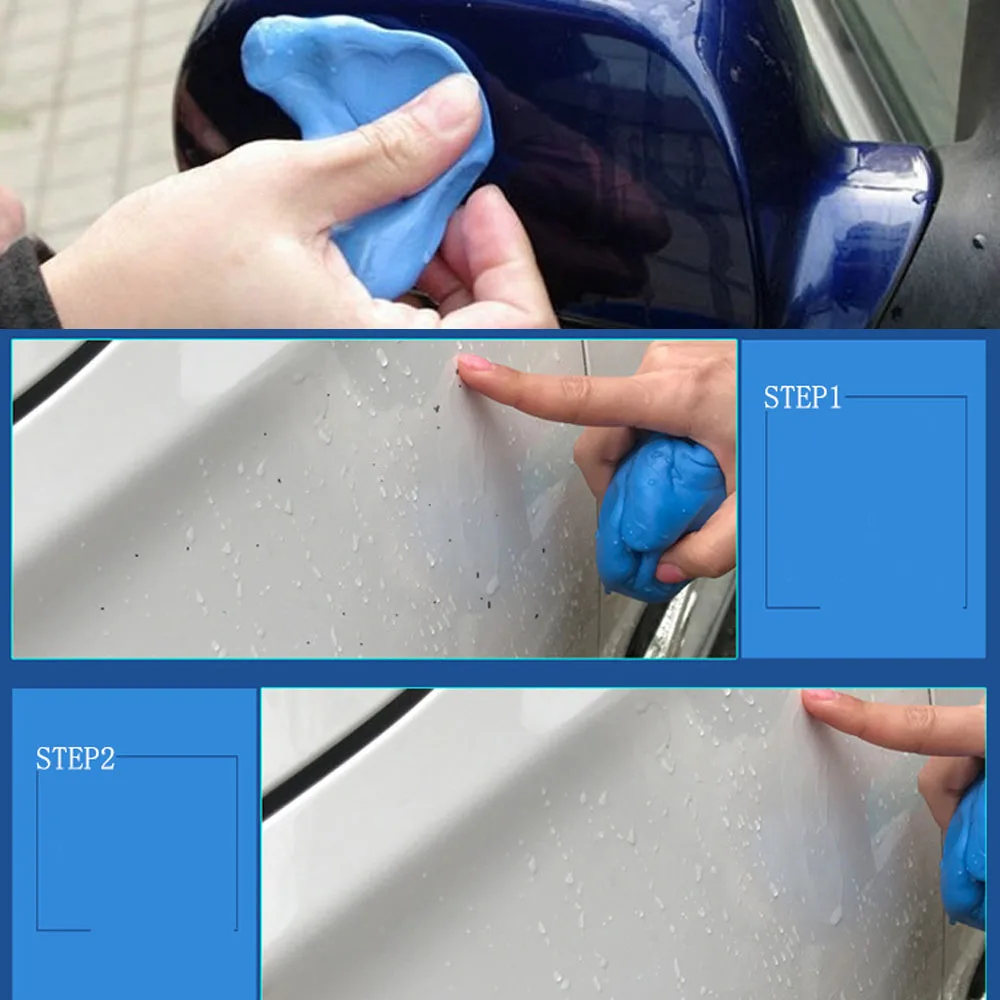 STEP1

STEP2