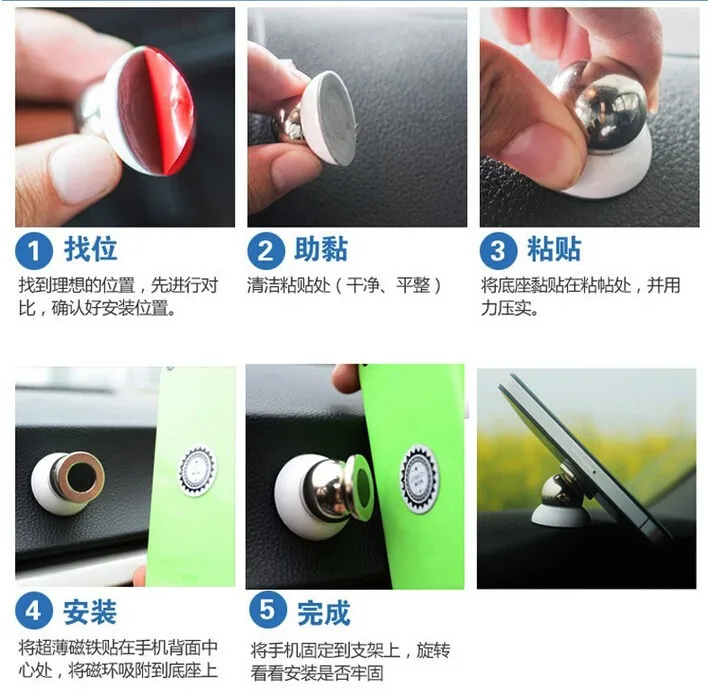 1 找位
找到理想的位置，先进行对比，确认好安装位置。

2 助黏
清洁粘贴处（干净、平整）

3 粘贴
将底座黏贴在粘帖处，并用力压实。

4 安装
将超薄磁铁贴在手机背面中心处，将磁环吸附到底座上

5 完成
将手机固定到支架上，旋转看看安装是否牢固