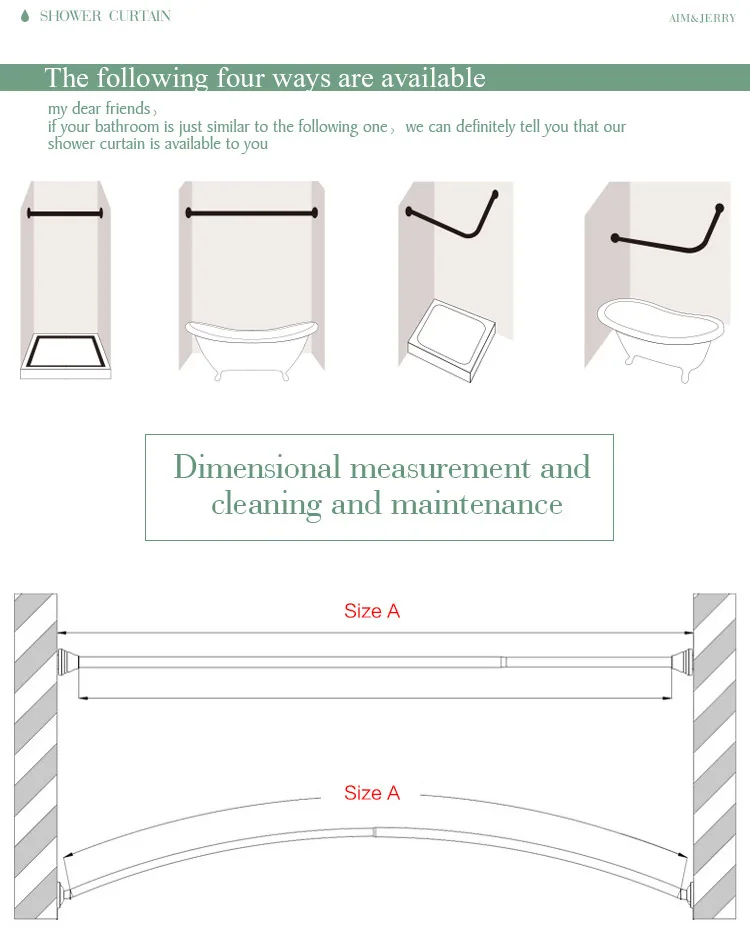 SHOWER CURTAIN

AIM&JERRY

The following four ways are available

my dear friends,
if your bathroom is just similar to the following one, we can definitely tell you that our shower curtain is available to you

Dimensional measurement and cleaning and maintenance

Size A

Size A