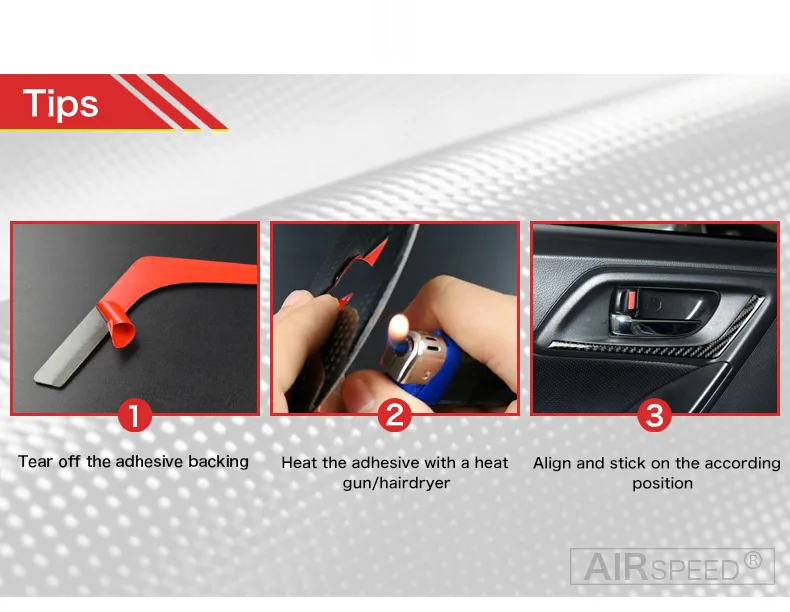 Tips

1

Tear off the adhesive backing

2

Heat the adhesive with a heat gun/hairdryer

3

Align and stick on the according position

AIRSPEED®