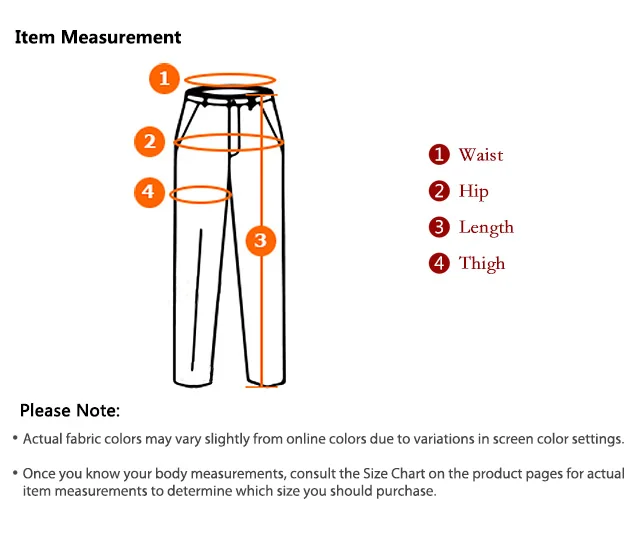 Item Measurement

1

2

4

3

1 Waist
2 Hip
3 Length
4 Thigh

Please Note:

• Actual fabric colors may vary slightly from online colors due to variations in screen color settings.

• Once you know your body measurements, consult the Size Chart on the product pages for actual item measurements to determine which size you should purchase.