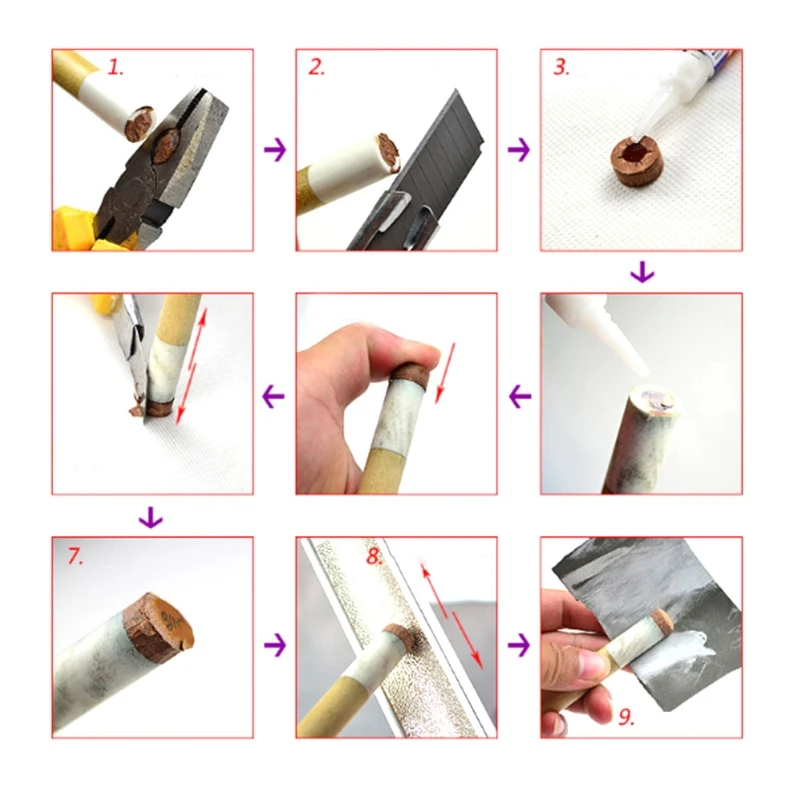 1.

2.

3.

7.

8.

9.