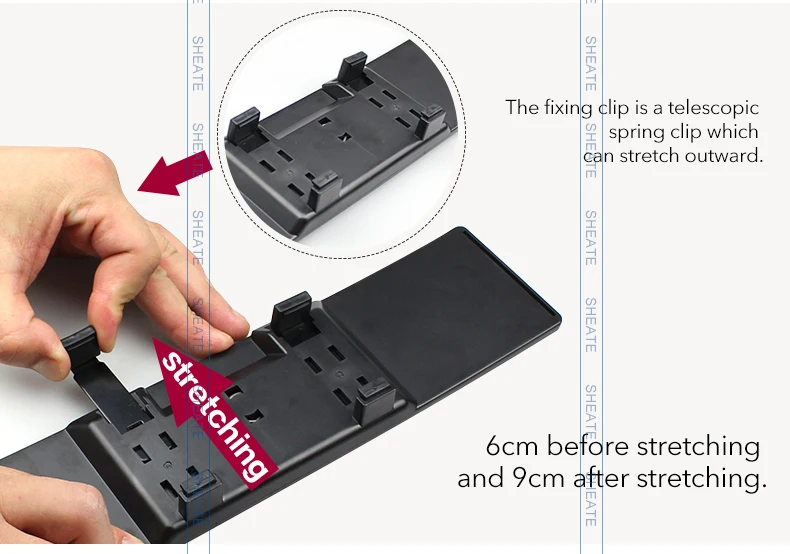 The fixing clip is a telescopic spring clip which can stretch outward.

stretching

6cm before stretching
and 9cm after stretching.

SHEATE