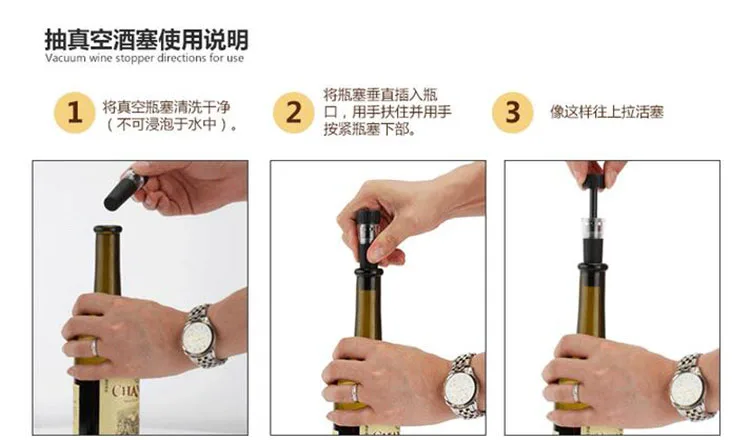 抽真空酒塞使用说明
Vacuum wine stopper directions for use

1 将真空瓶塞清洗干净（不可浸泡于水中）。

2 将瓶塞垂直插入瓶口，用手扶住并用手按紧瓶塞下部。

3 像这样往上拉活塞

CHA