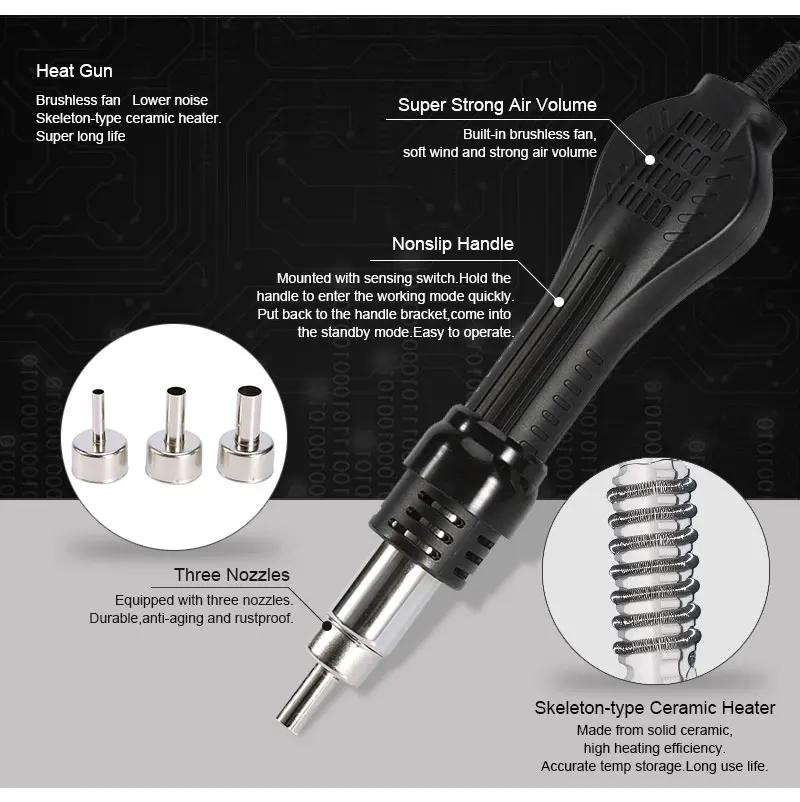 Heat Gun

Brushless fan   Lower noise
Skeleton-type ceramic heater.
Super long life

Super Strong Air Volume

Built-in brushless fan,
soft wind and strong air volume

Nonslip Handle

Mounted with sensing switch.Hold the handle to enter the working mode quickly. Put back to the handle bracket,come into the standby mode.Easy to operate.

Three Nozzles

Equipped with three nozzles.
Durable,anti-aging and rustproof.

Skeleton-type Ceramic Heater

Made from solid ceramic,
high heating efficiency.
Accurate temp storage.Long use life.