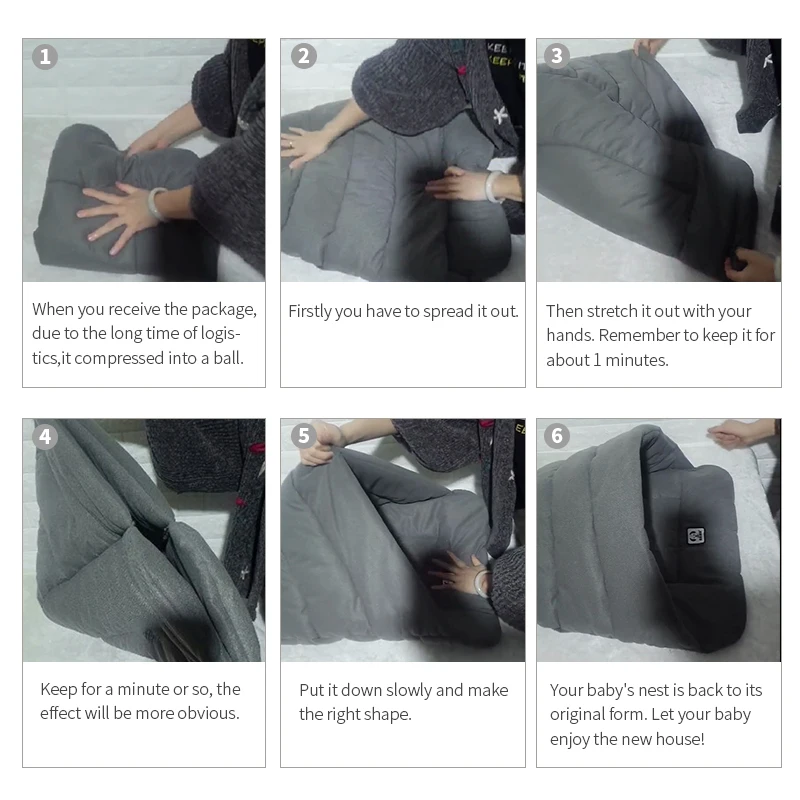 1

When you receive the package, due to the long time of logistics,it compressed into a ball.

2

Firstly you have to spread it out.

3

Then stretch it out with your hands. Remember to keep it for about 1 minutes.

4

Keep for a minute or so, the effect will be more obvious.

5

Put it down slowly and make the right shape.

6

Your baby's nest is back to its original form. Let your baby enjoy the new house!