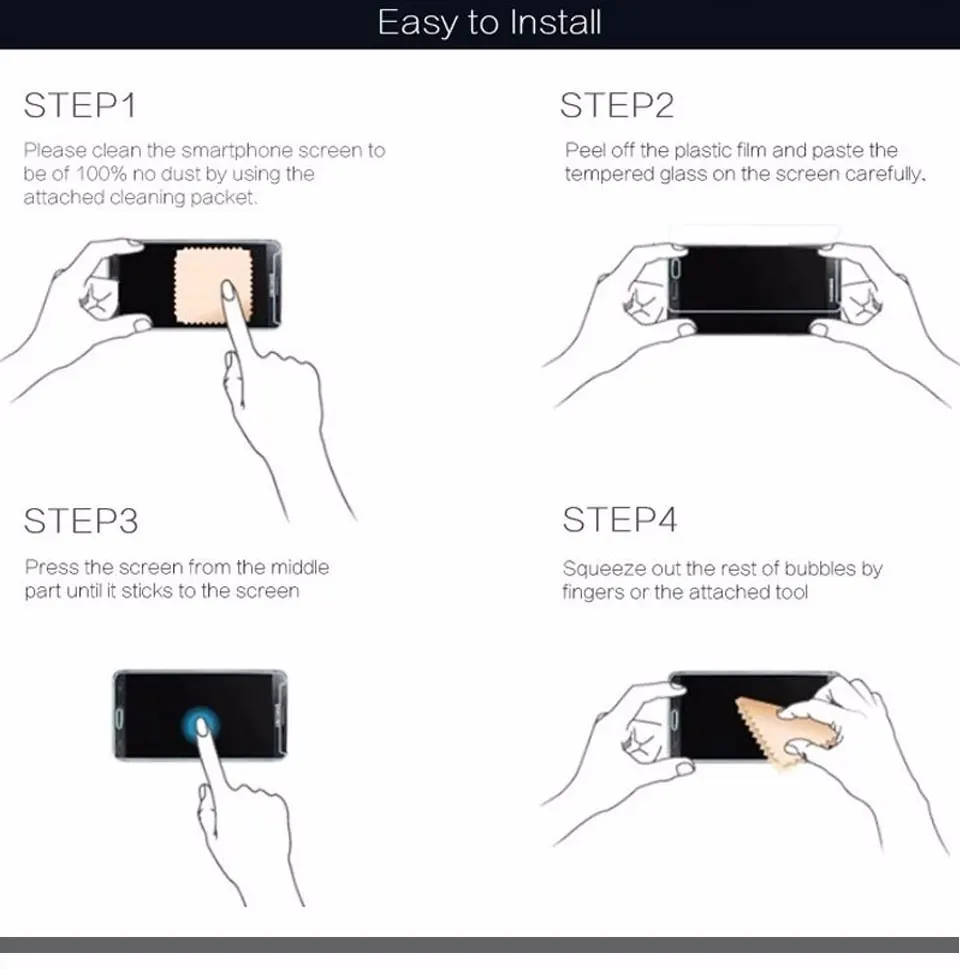 Easy to Install

STEP1

Please clean the smartphone screen to be of 100% no dust by using the attached cleaning packet.

STEP2

Peel off the plastic film and paste the tempered glass on the screen carefully.

STEP3

Press the screen from the middle part until it sticks to the screen

STEP4

Squeeze out the rest of bubbles by fingers or the attached tool