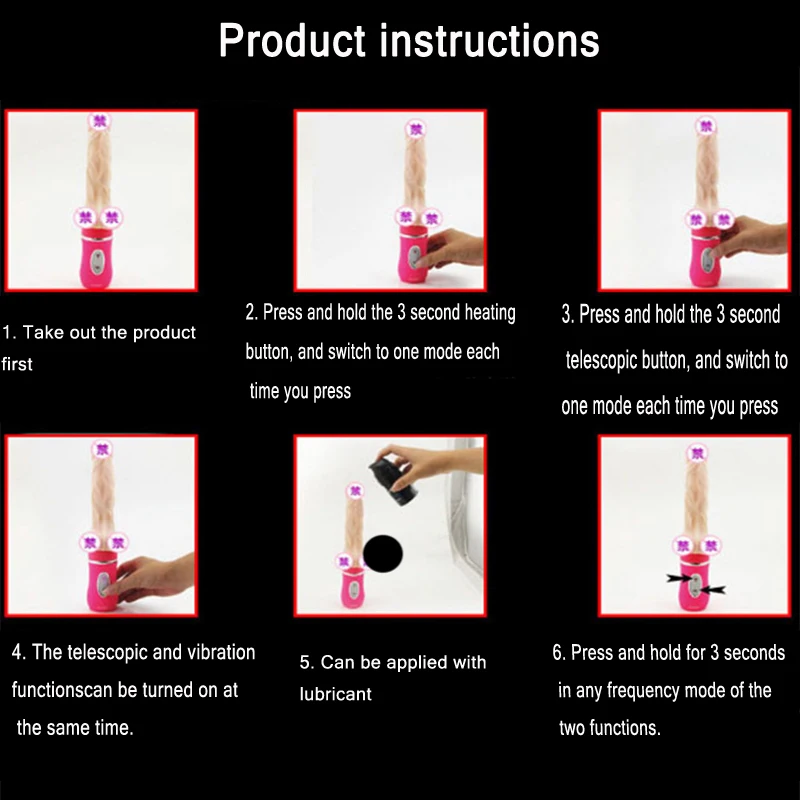 Product instructions

禁

禁 禁

1. Take out the product first

禁

禁 禁

2. Press and hold the 3 second heating button, and switch to one mode each time you press

禁

禁 禁

3. Press and hold the 3 second telescopic button, and switch to one mode each time you press

禁

禁 禁

4. The telescopic and vibration functionscan be turned on at the same time.

禁

禁

5. Can be applied with lubricant

禁

禁 禁

6. Press and hold for 3 seconds in any frequency mode of the two functions.