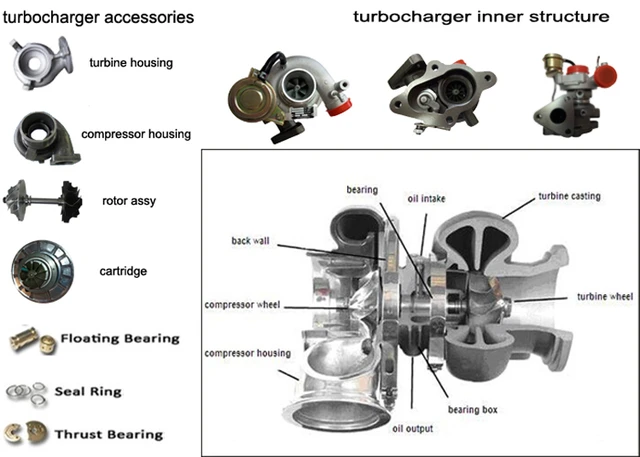 turbocharger accessories

turbine housing

compressor housing

rotor assy

cartridge

Floating Bearing

Seal Ring

Thrust Bearing

turbocharger inner structure

bearing

oil intake

turbine casting

back wall

compressor wheel

turbine wheel

compressor housing

bearing box

oil output