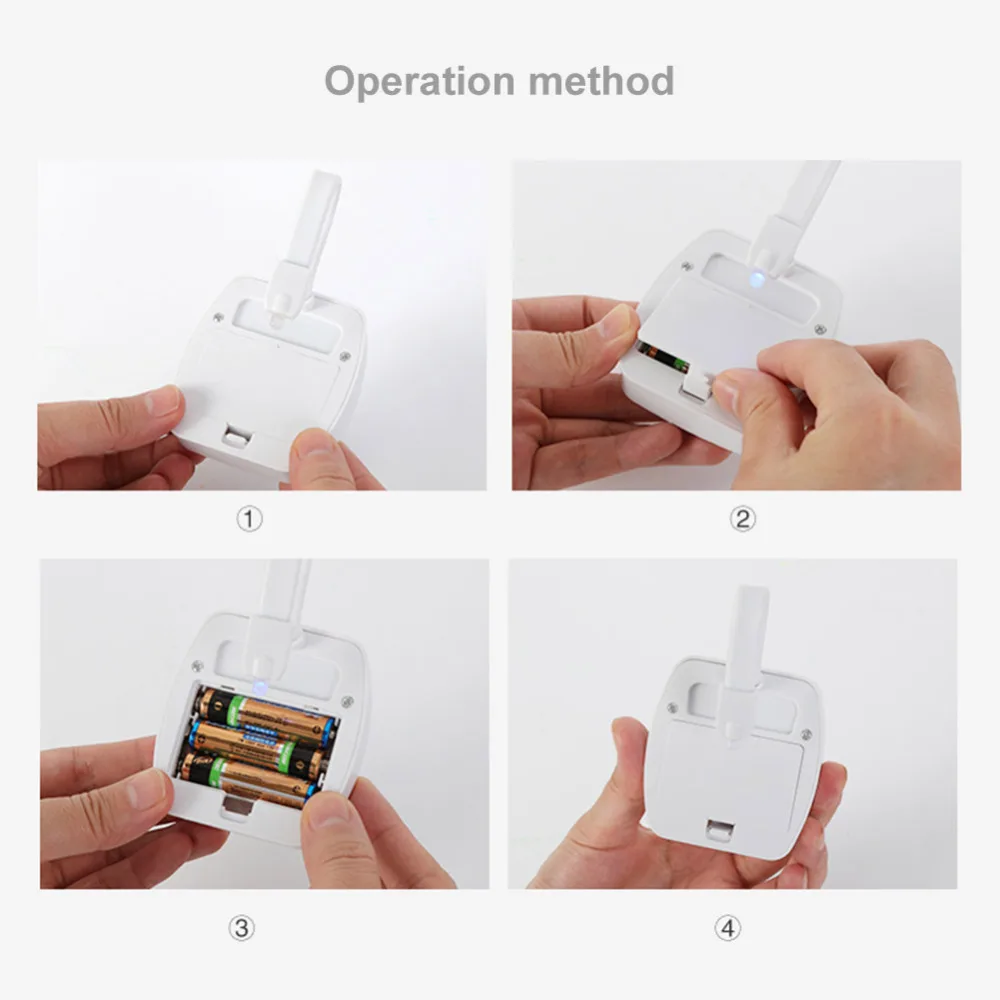 Operation method

①

②

③

④