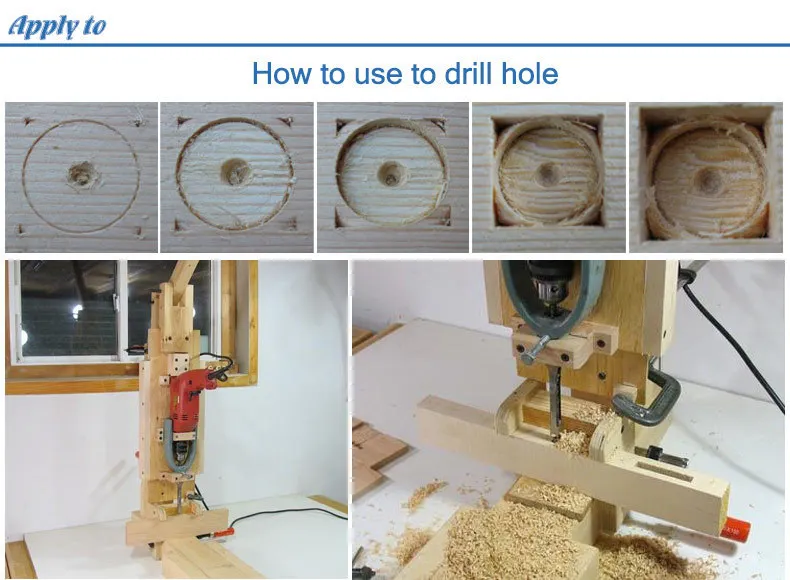 Apply to

How to use to drill hole