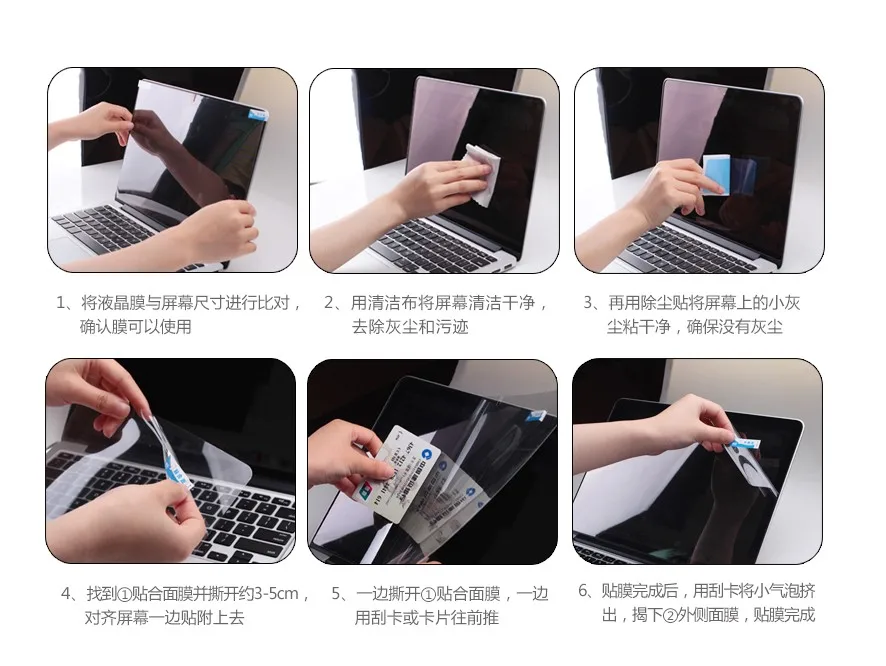 1、将液晶膜与屏幕尺寸进行比对，确认膜可以使用

2、用清洁布将屏幕清洁干净，去除灰尘和污迹

3、再用除尘贴将屏幕上的小灰尘粘干净，确保没有灰尘

4、找到①贴合面膜并撕开约3-5cm，对齐屏幕一边贴附上去

5、一边撕开①贴合面膜，一边用刮卡或卡片往前推

6、贴膜完成后，用刮卡将小气泡挤出，揭下②外侧面膜，贴膜完成