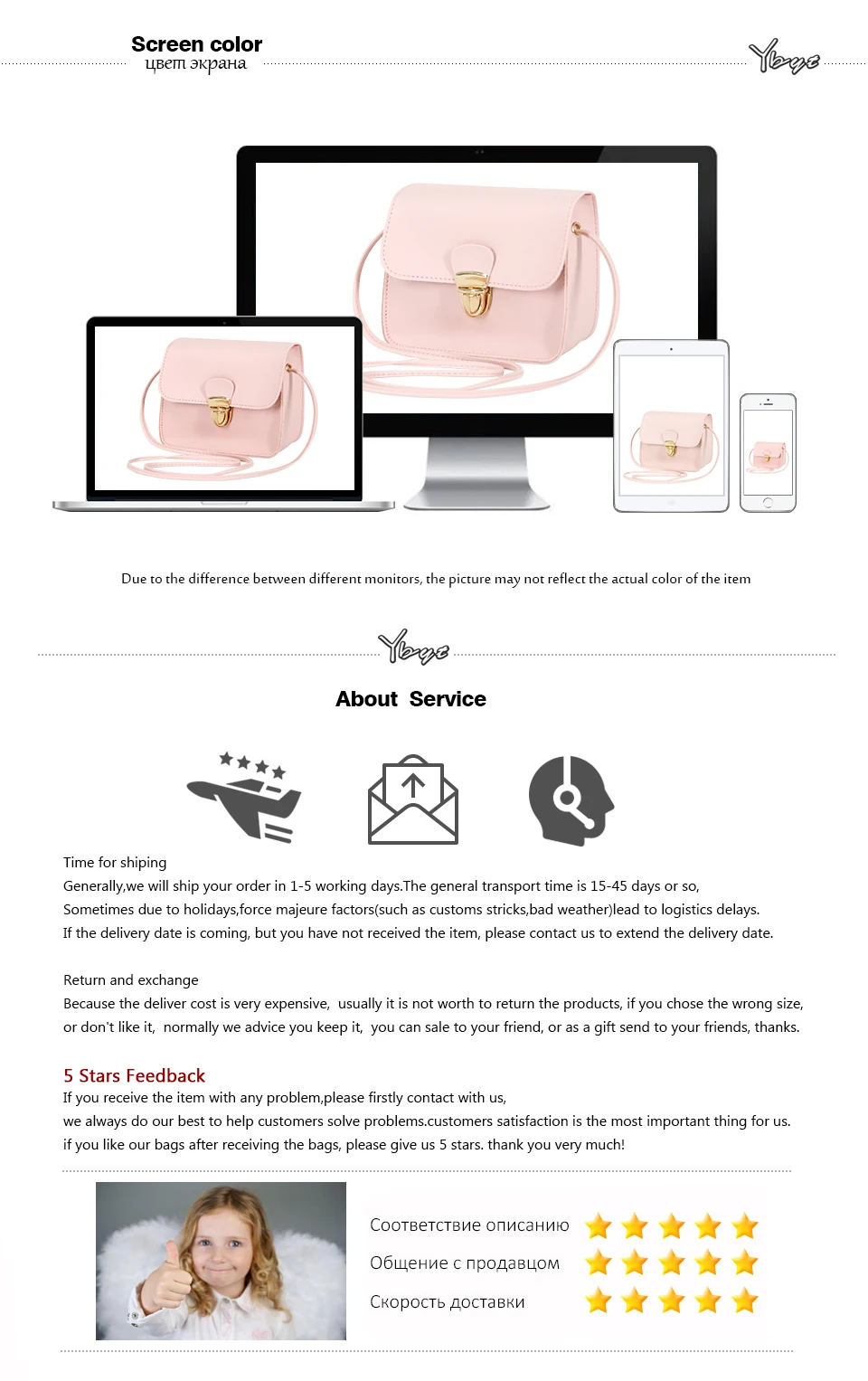 Screen color
цвет экрана

Ybyz

Due to the difference between different monitors, the picture may not reflect the actual color of the item

Ybyz

About Service

Time for shiping
Generally,we will ship your order in 1-5 working days.The general transport time is 15-45 days or so,
Sometimes due to holidays,force majeure factors(such as customs stricks,bad weather)lead to logistics delays.
If the delivery date is coming, but you have not received the item, please contact us to extend the delivery date.

Return and exchange
Because the deliver cost is very expensive, usually it is not worth to return the products, if you chose the wrong size, or don't like it, normally we advice you keep it, you can sale to your friend, or as a gift send to your friends, thanks.

5 Stars Feedback
If you receive the item with any problem,please firstly contact with us,
we always do our best to help customers solve problems.customers satisfaction is the most important thing for us.
if you like our bags after receiving the bags, please give us 5 stars. thank you very much!

Соответствие описанию
Общение с продавцом
Скорость доставки