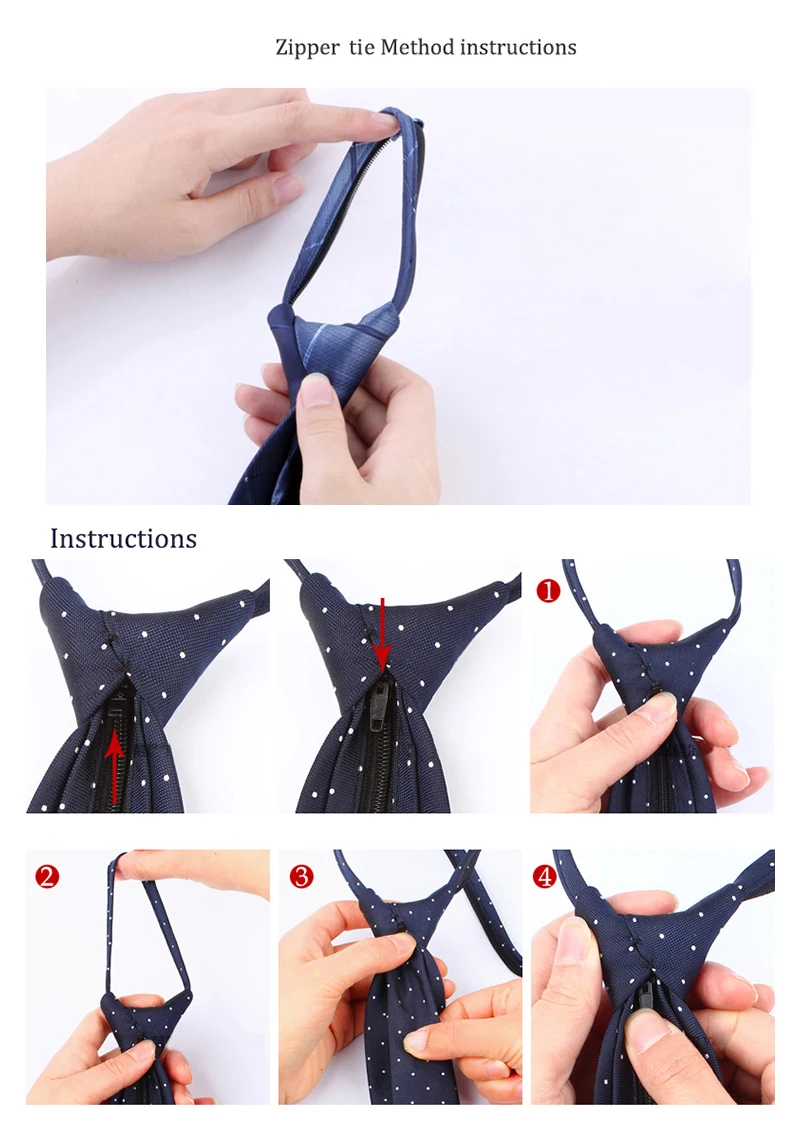 Zipper tie Method instructions

Instructions

1

2

3

4