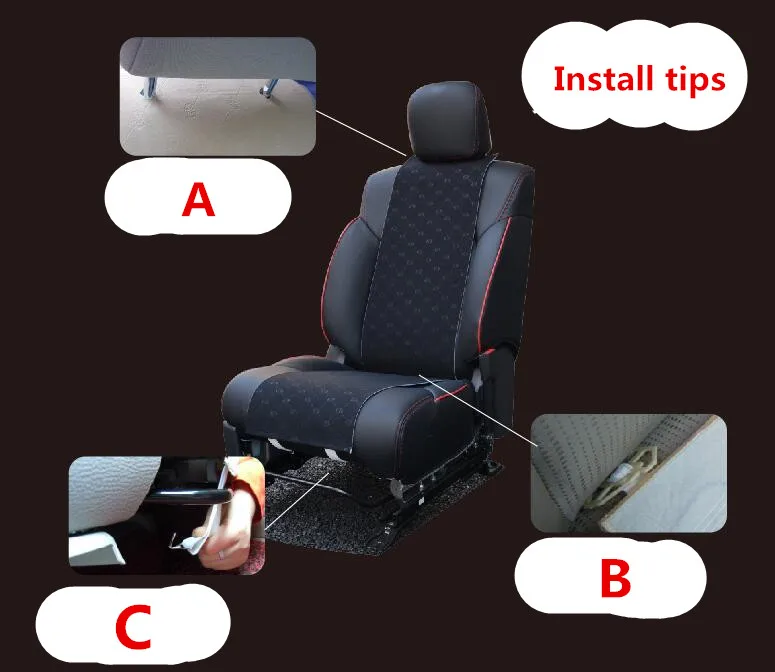 Install tips

A

B

C