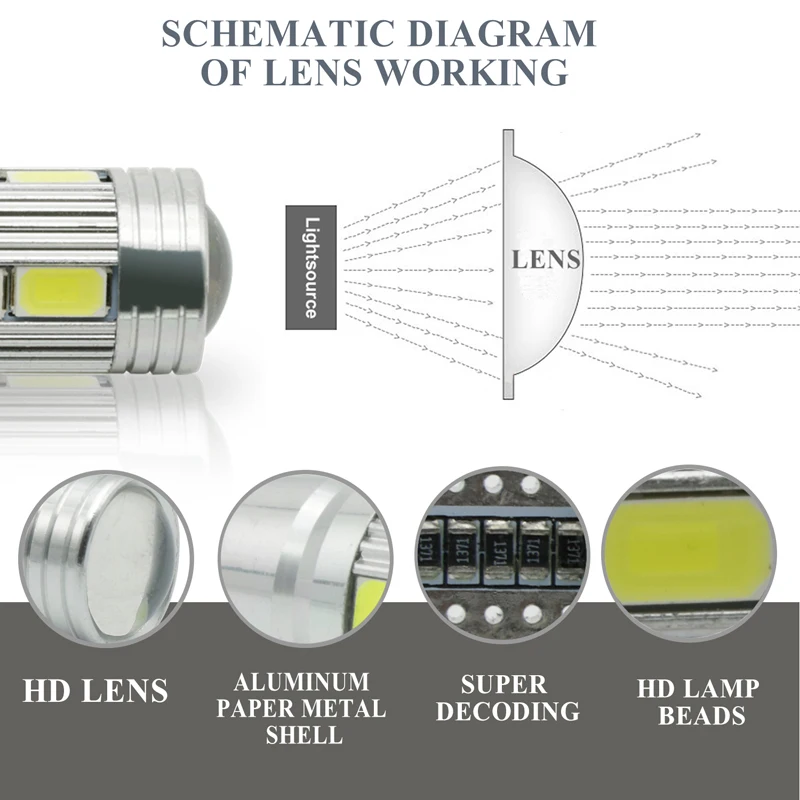 SCHEMATIC DIAGRAM OF LENS WORKING

Lightsource

LENS

1371 1371 1371 1371 1371

HD LENS

ALUMINUM PAPER METAL SHELL

SUPER DECODING

HD LAMP BEADS