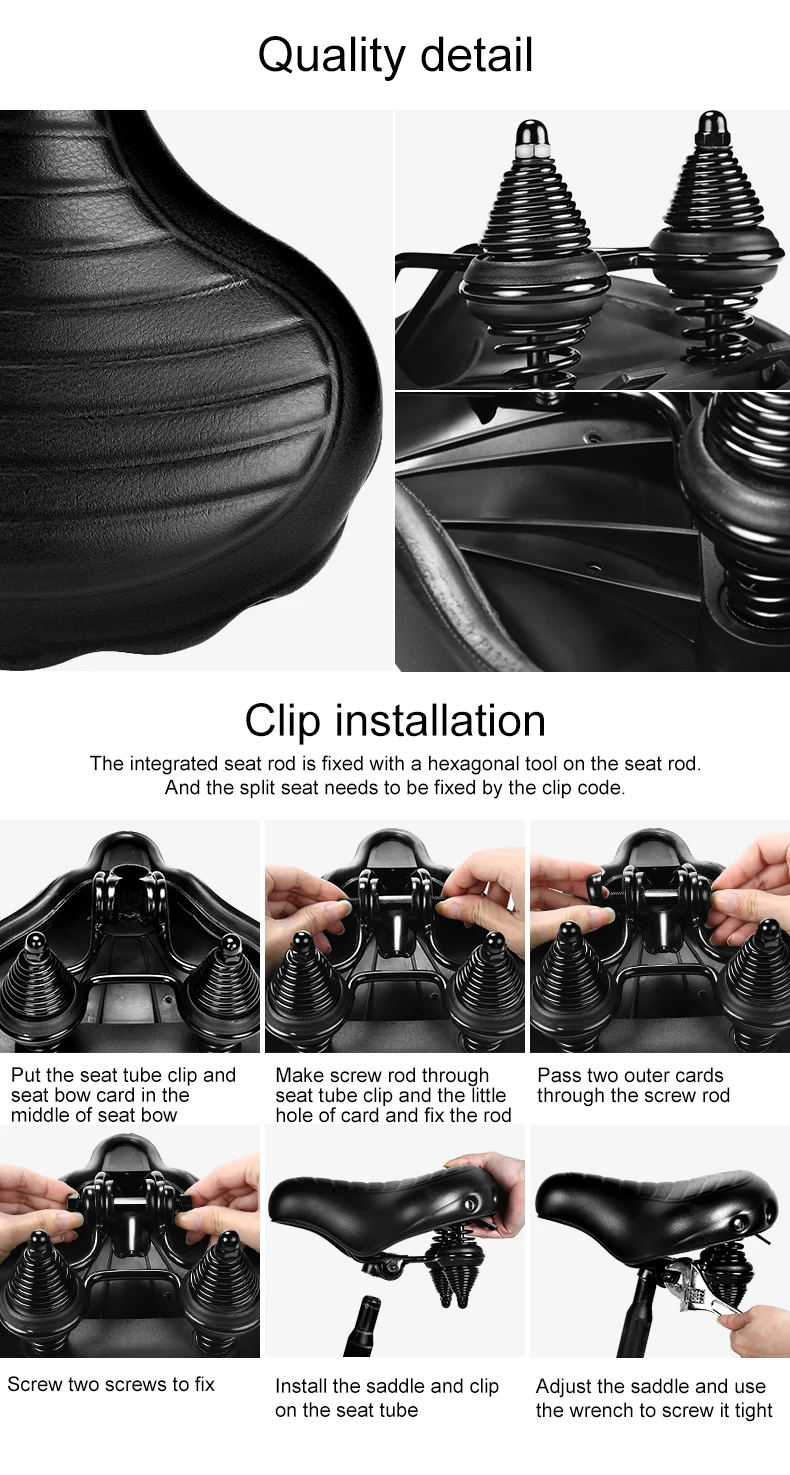 Quality detail

Clip installation

The integrated seat rod is fixed with a hexagonal tool on the seat rod. And the split seat needs to be fixed by the clip code.

Put the seat tube clip and seat bow card in the middle of seat bow

Make screw rod through seat tube clip and the little hole of card and fix the rod

Pass two outer cards through the screw rod

Screw two screws to fix

Install the saddle and clip on the seat tube

Adjust the saddle and use the wrench to screw it tight