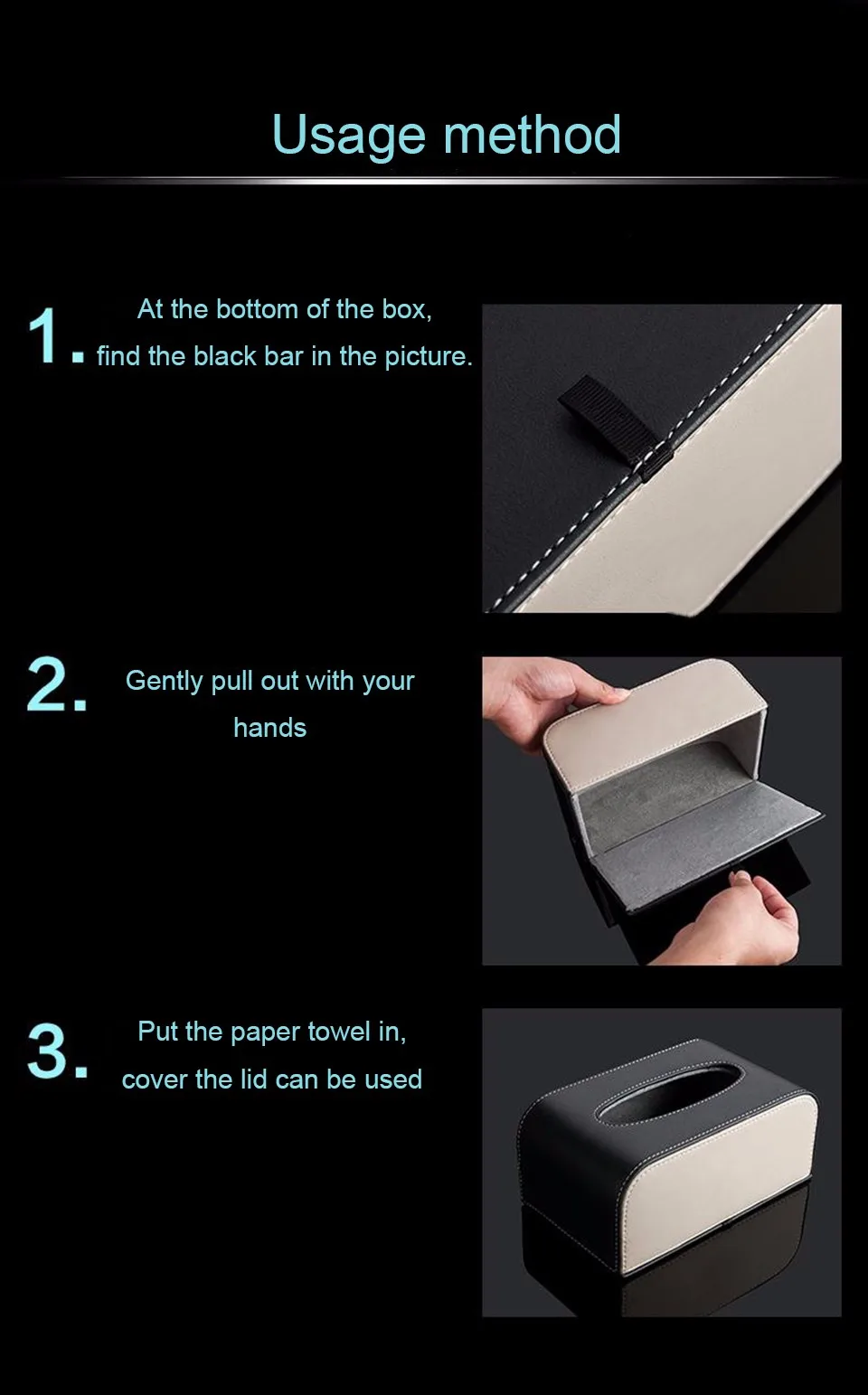 Usage method

1. At the bottom of the box, find the black bar in the picture.

2. Gently pull out with your hands

3. Put the paper towel in, cover the lid can be used