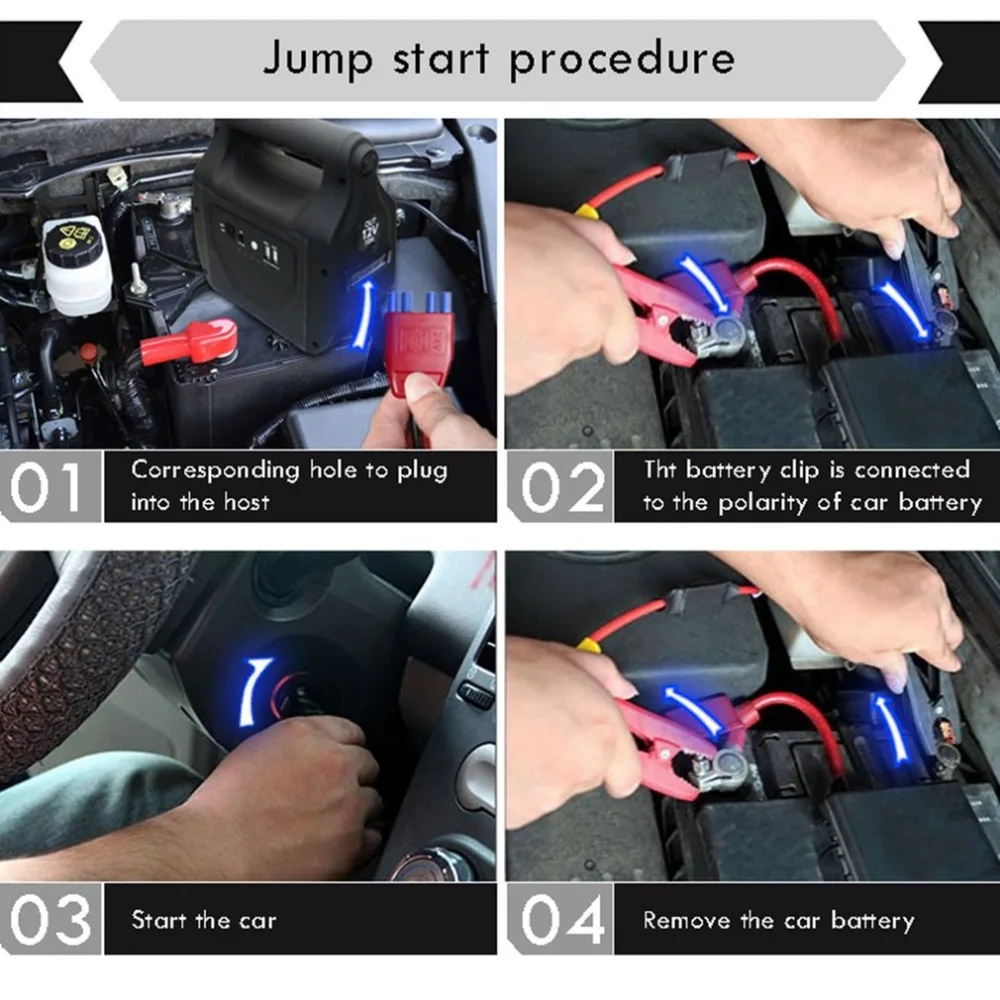 Jump start procedure

01 Corresponding hole to plug into the host

02 Tht battery clip is connected to the polarity of car battery

03 Start the car

04 Remove the car battery