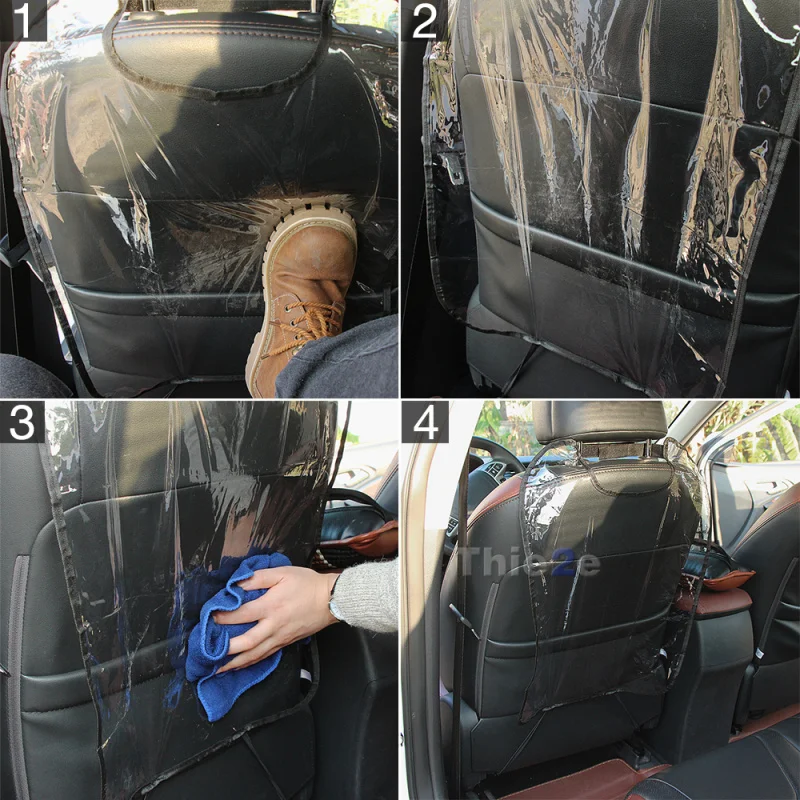 1

2

3

4

Thie2e