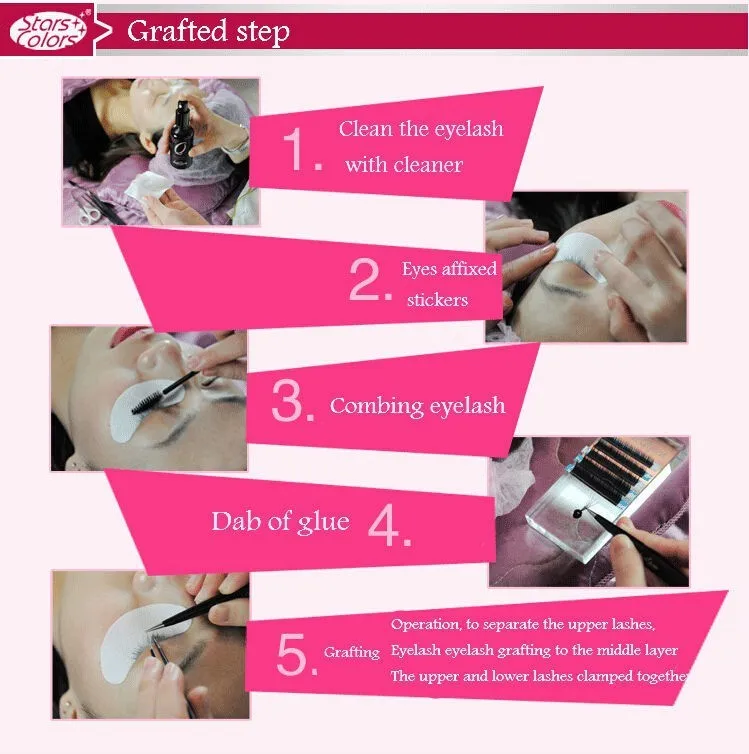 Stars Colors

Grafted step

1. Clean the eyelash with cleaner

2. Eyes affixed stickers

3. Combing eyelash

Dab of glue 4.

5. Grafting Operation, to separate the upper lashes, Eyelash eyelash grafting to the middle layer The upper and lower lashes clamped togethe