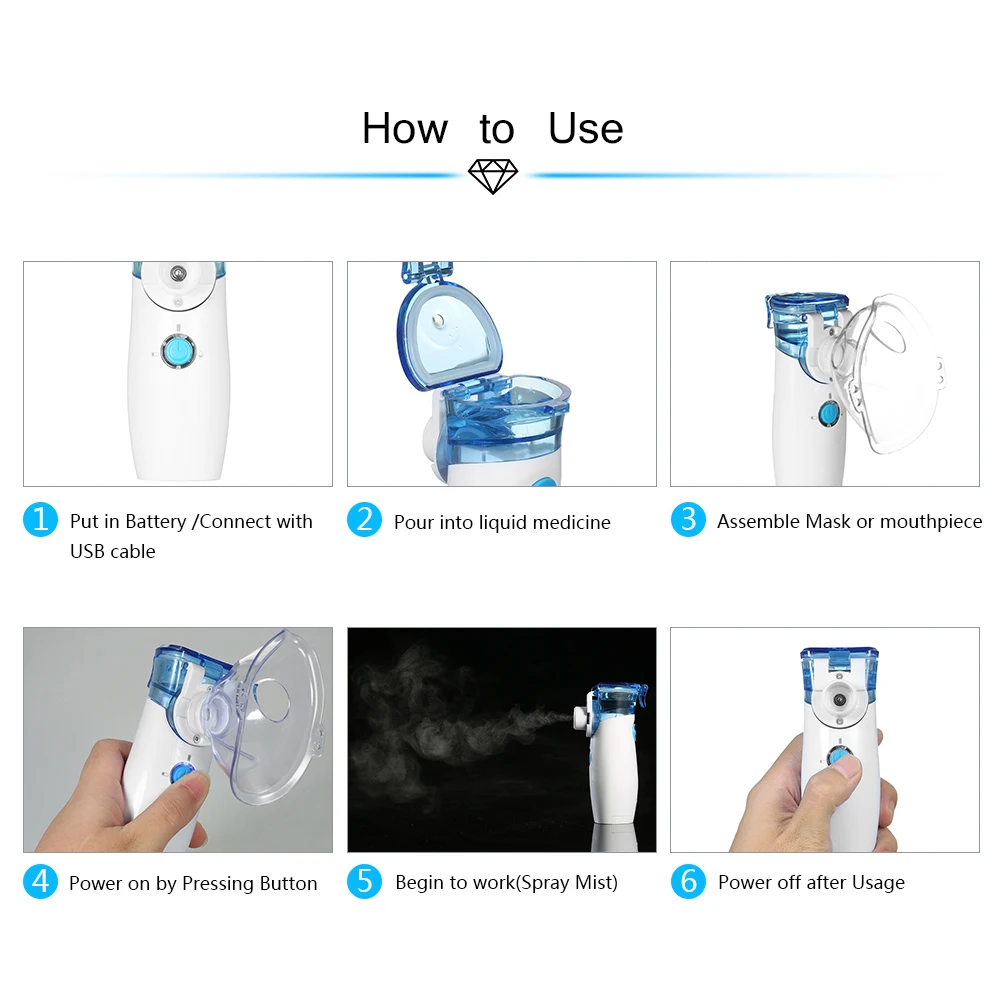 How to Use

1 Put in Battery /Connect with USB cable

2 Pour into liquid medicine

3 Assemble Mask or mouthpiece

4 Power on by Pressing Button

5 Begin to work(Spray Mist)

6 Power off after Usage