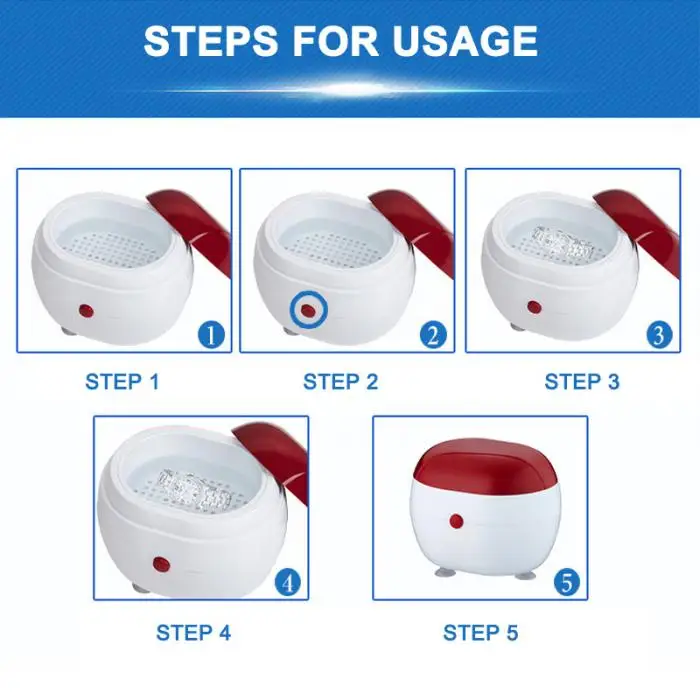 STEPS FOR USAGE

1

STEP 1

2

STEP 2

3

STEP 3

4

STEP 4

5

STEP 5