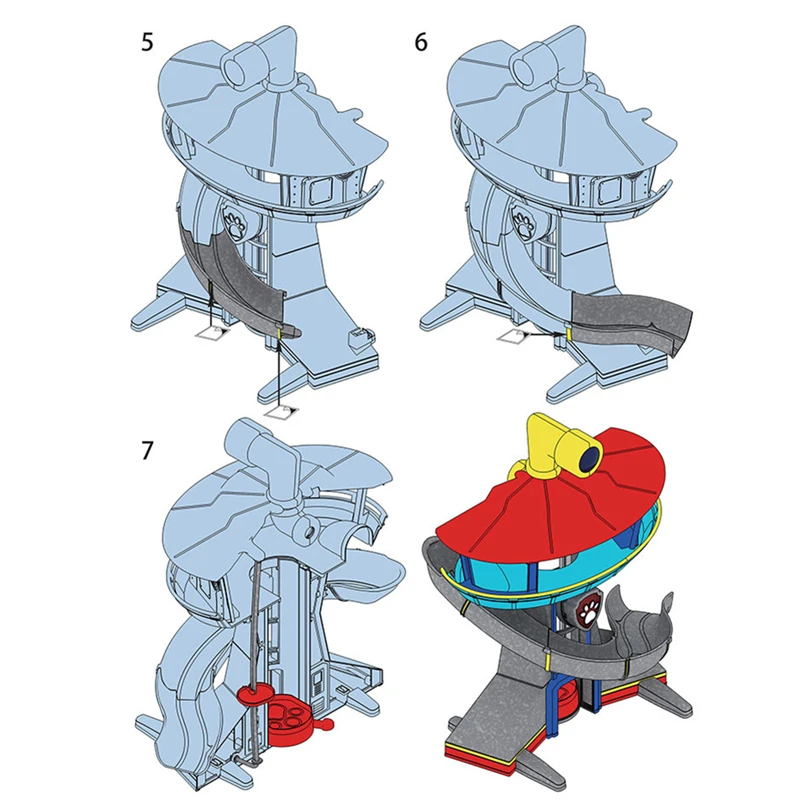 5

6

7