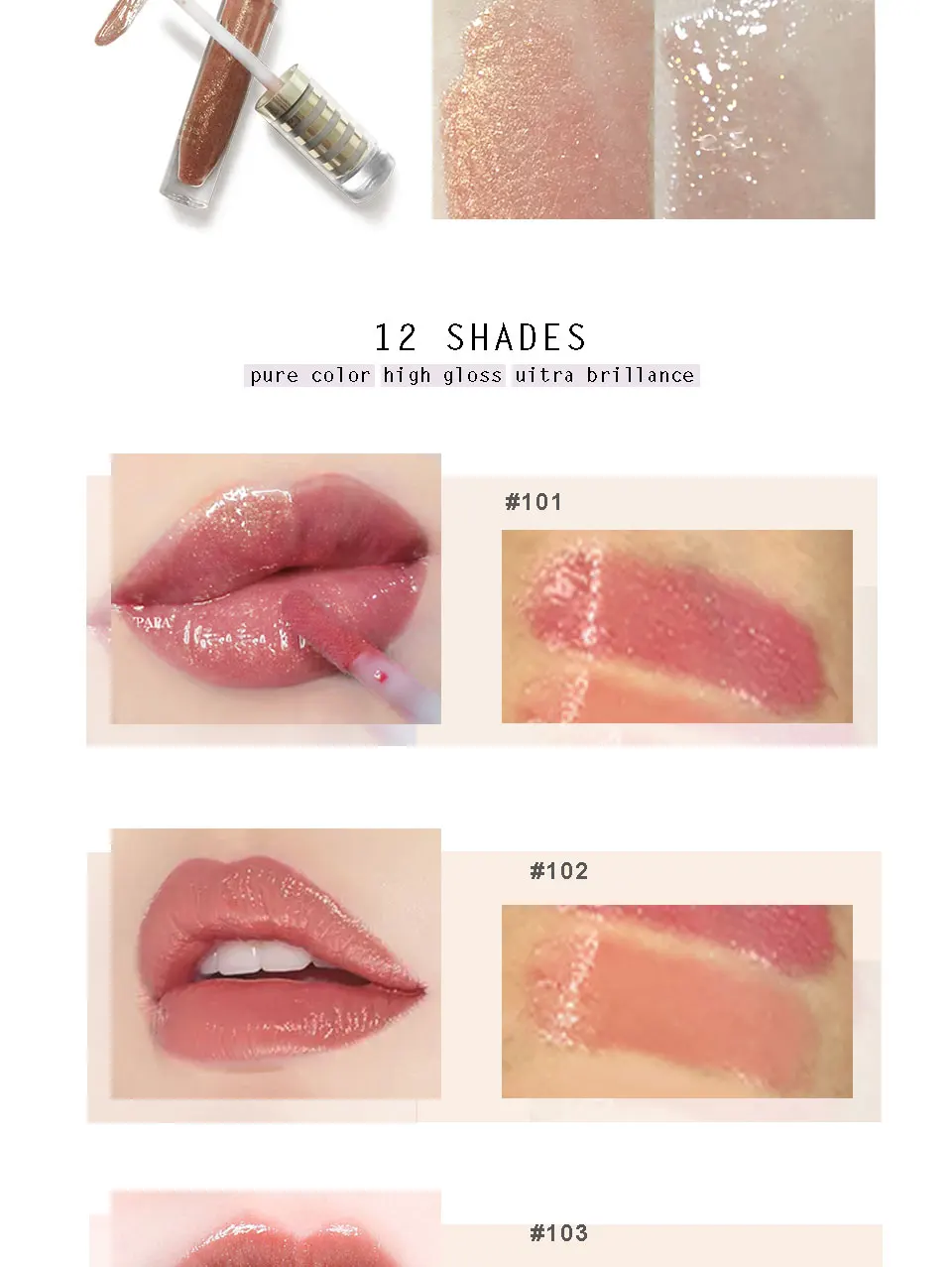 12 SHADES

pure color high gloss uitra brillance

#101

PARA

#102

#103